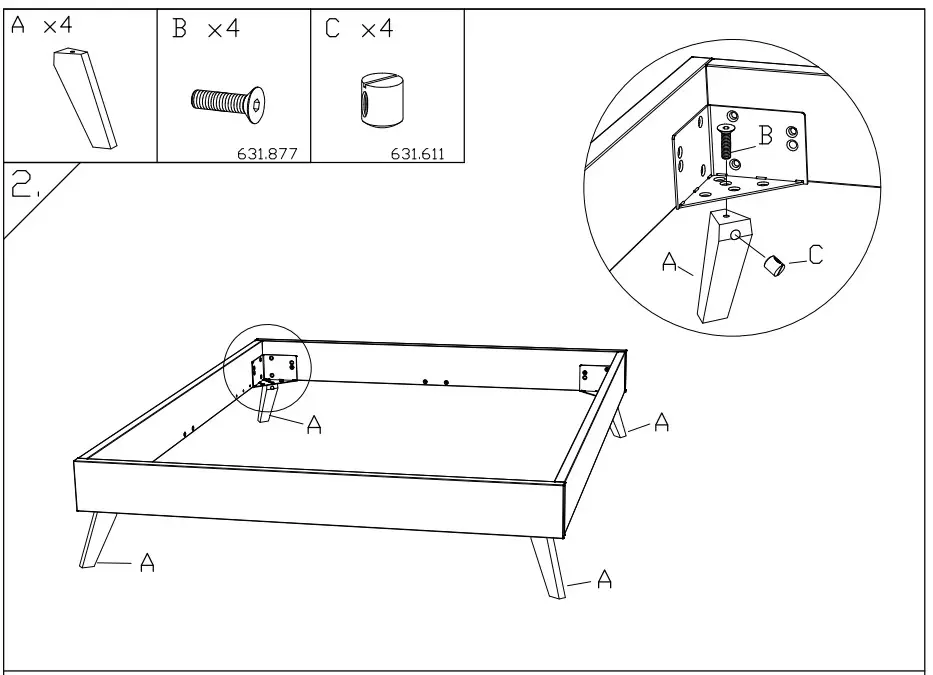 A ×4

B ×4

631.877

C ×4

631.611

2.

B

A

C

A

A

A

A