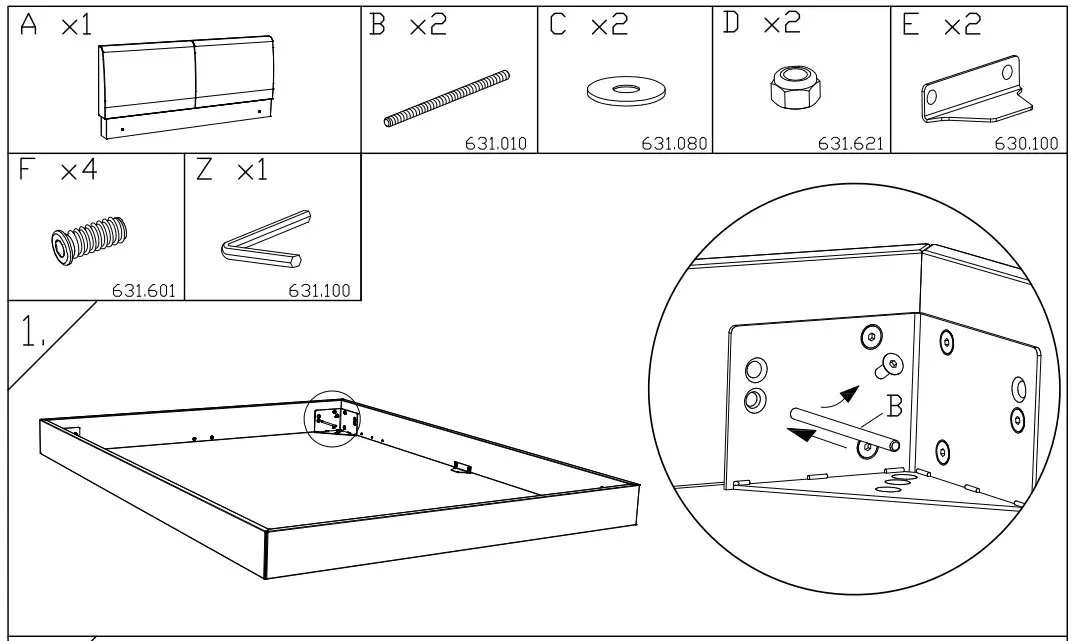 A ×1

B ×2

631.010

C ×2

631.080

D ×2

631.621

E ×2

630.100

F ×4

631.601

Z ×1

631.100

1.

B