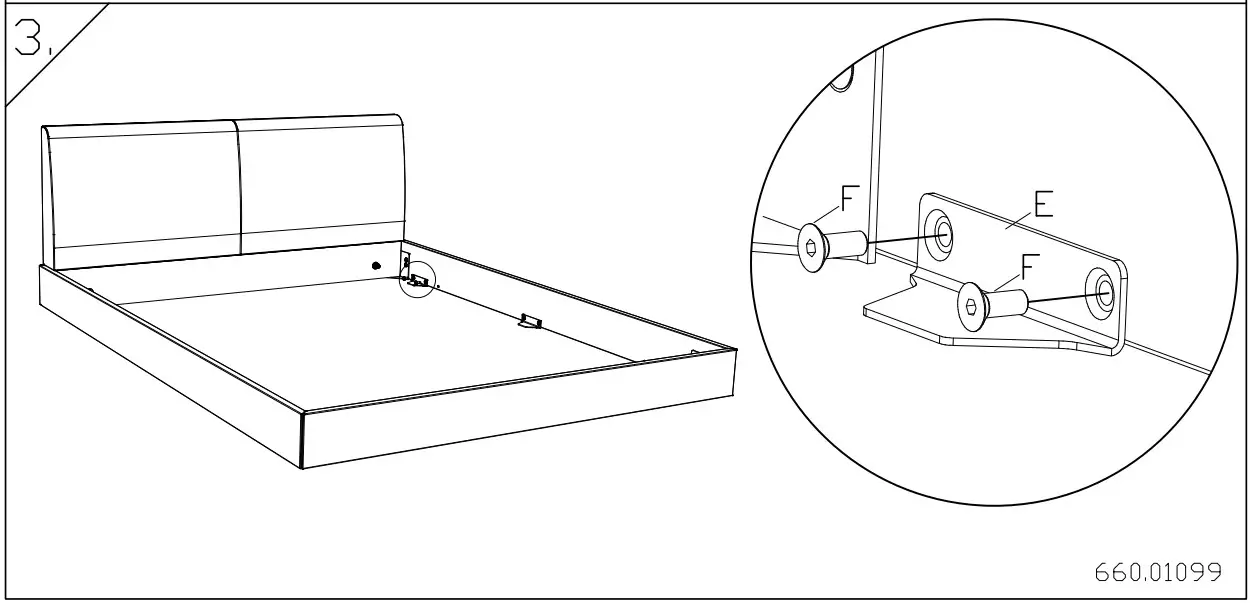 3.

F

E

F

660.01099