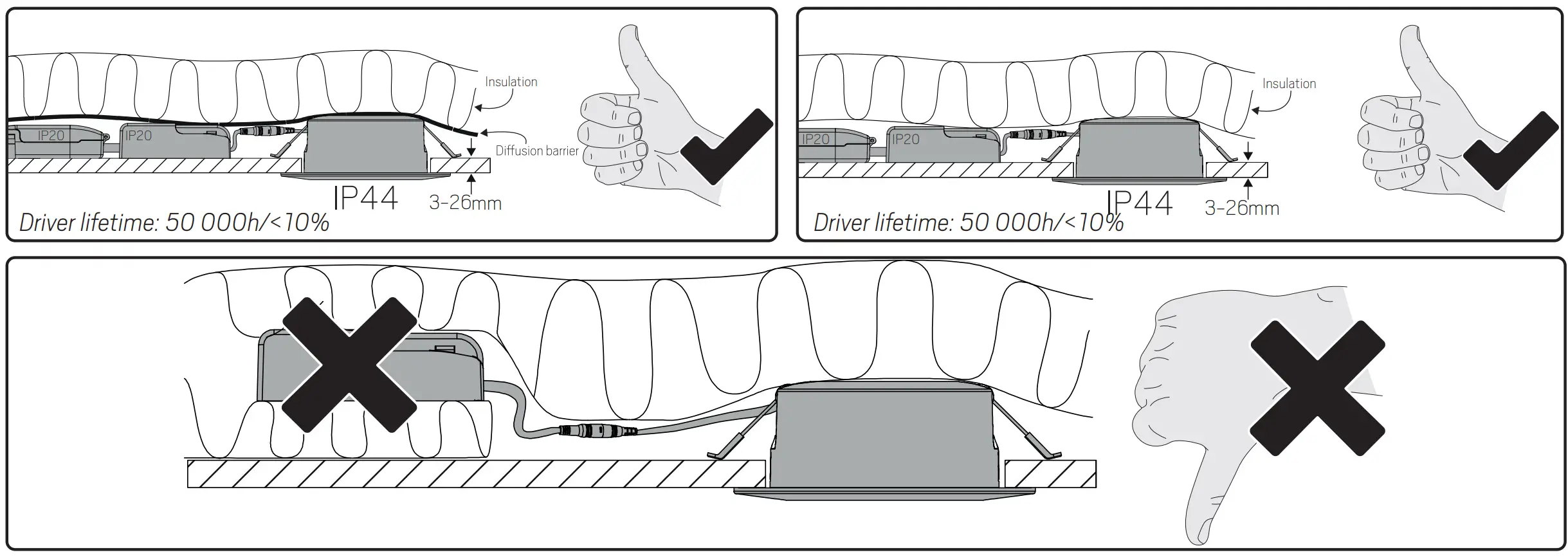 Insulation

IP20

IP20

Diffusion barrier

IP44

3-26mm

Driver lifetime: 50 000h/<10%

Insulation

IP20

IP20

IP44

3-26mm

Driver lifetime: 50 000h/<10%