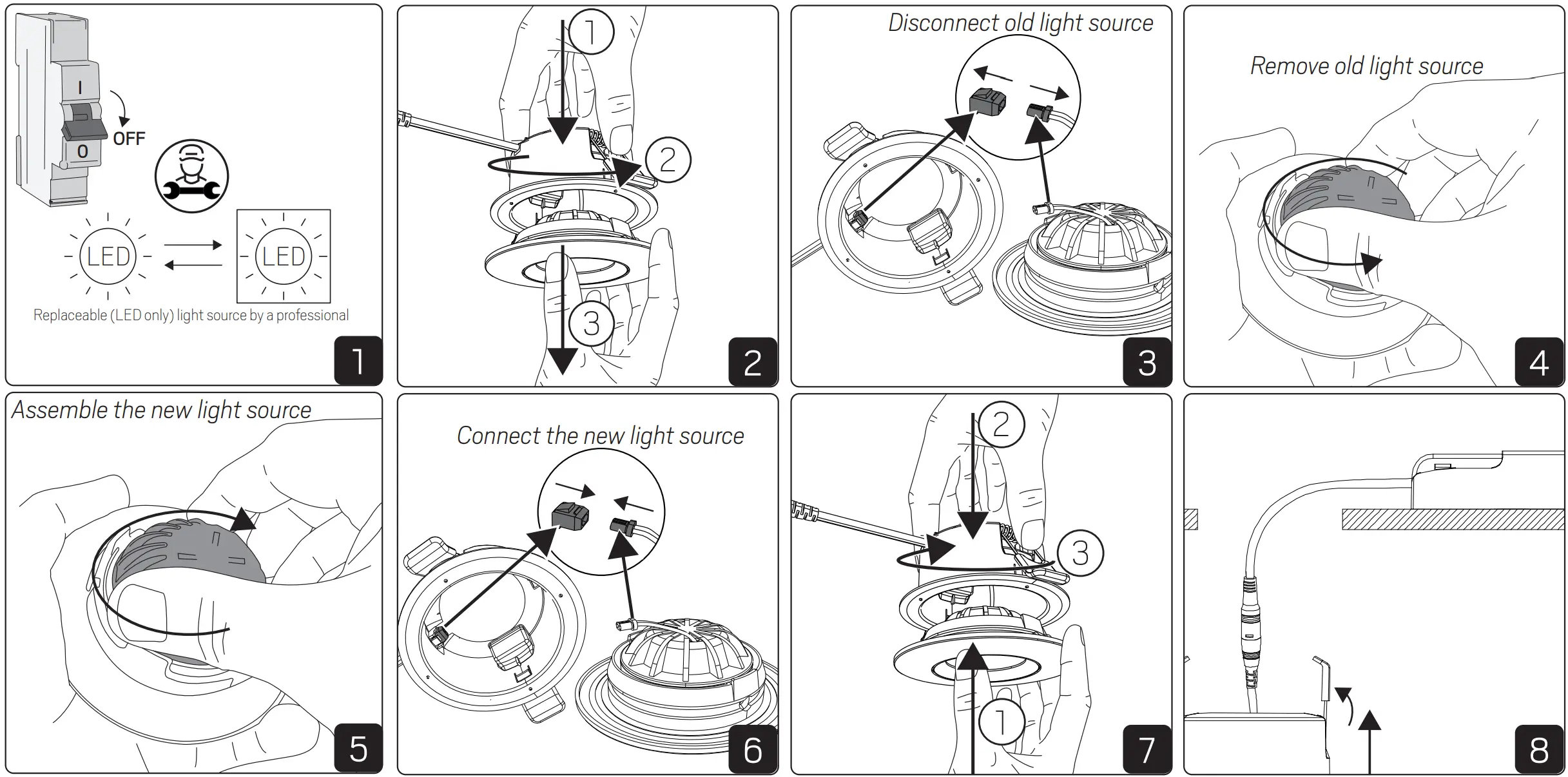 I
O
OFF
LED
LED
Replaceable (LED only) light source by a professional
1

1
2
3
2

Disconnect old light source
3

Remove old light source
4

Assemble the new light source
5

Connect the new light source
6

2
3
1
7

8