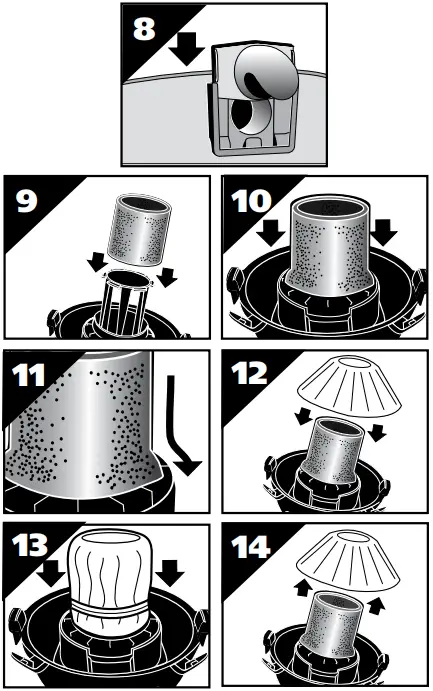 8

9

10

11

12

13

14