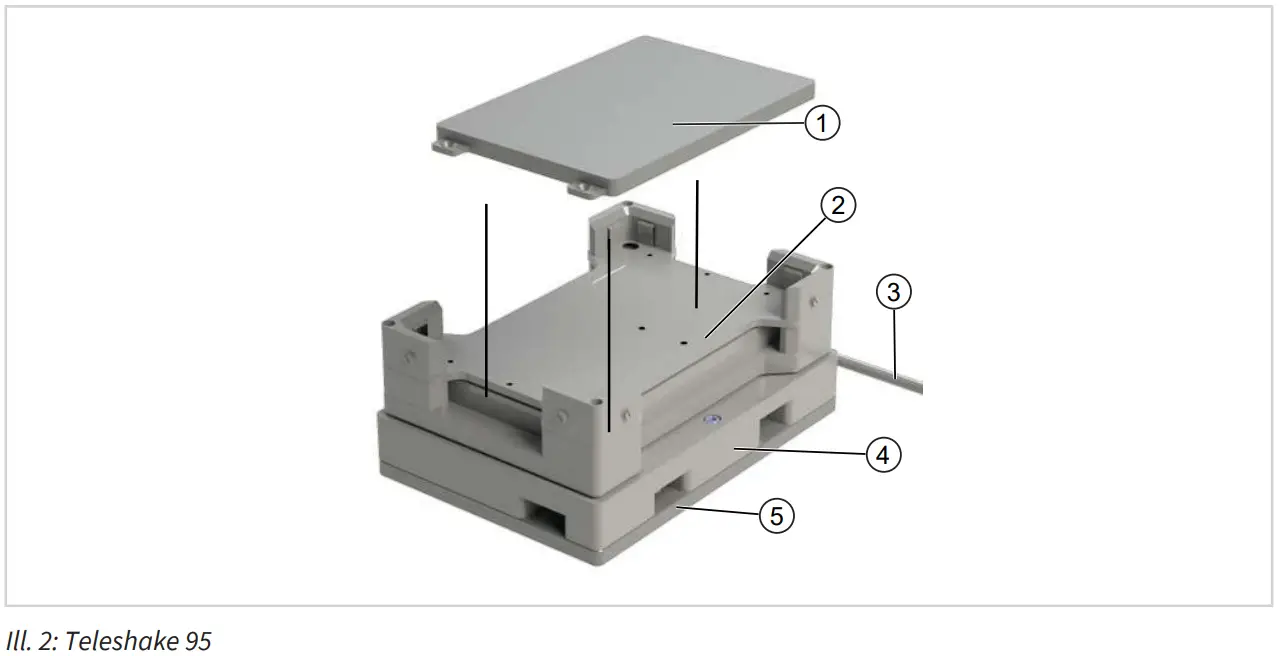 1
2
3
4
5

Ill. 2: Teleshake 95