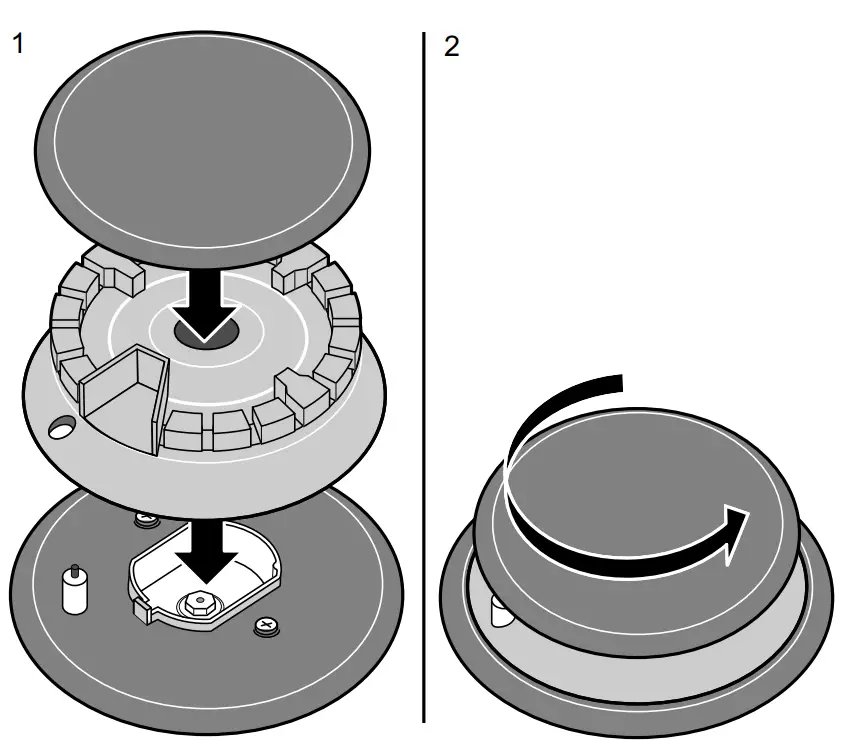 1

2