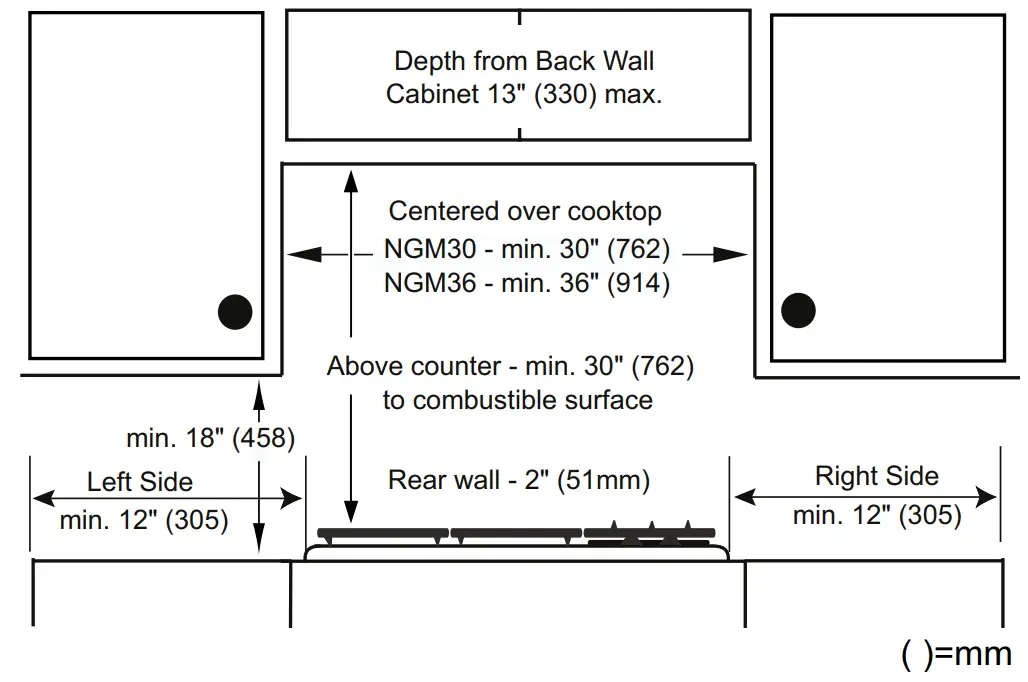 Depth from Back Wall
Cabinet 13" (330) max.

Centered over cooktop
NGM30 - min. 30" (762)
NGM36 - min. 36" (914)

Above counter - min. 30" (762)
to combustible surface

min. 18" (458)

Left Side
min. 12" (305)

Rear wall - 2" (51mm)

Right Side
min. 12" (305)

( )=mm