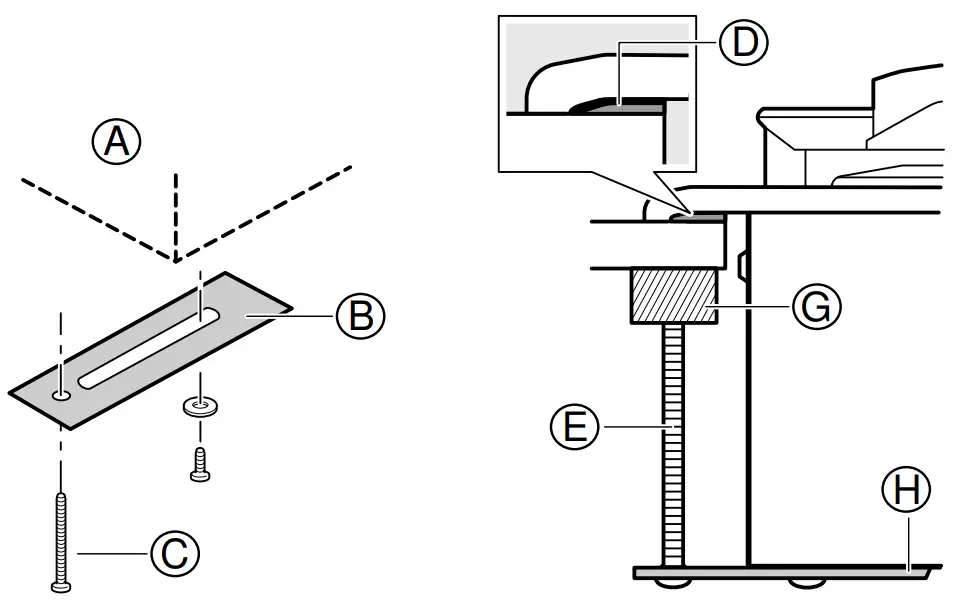 A
B
C
D
G
E
H