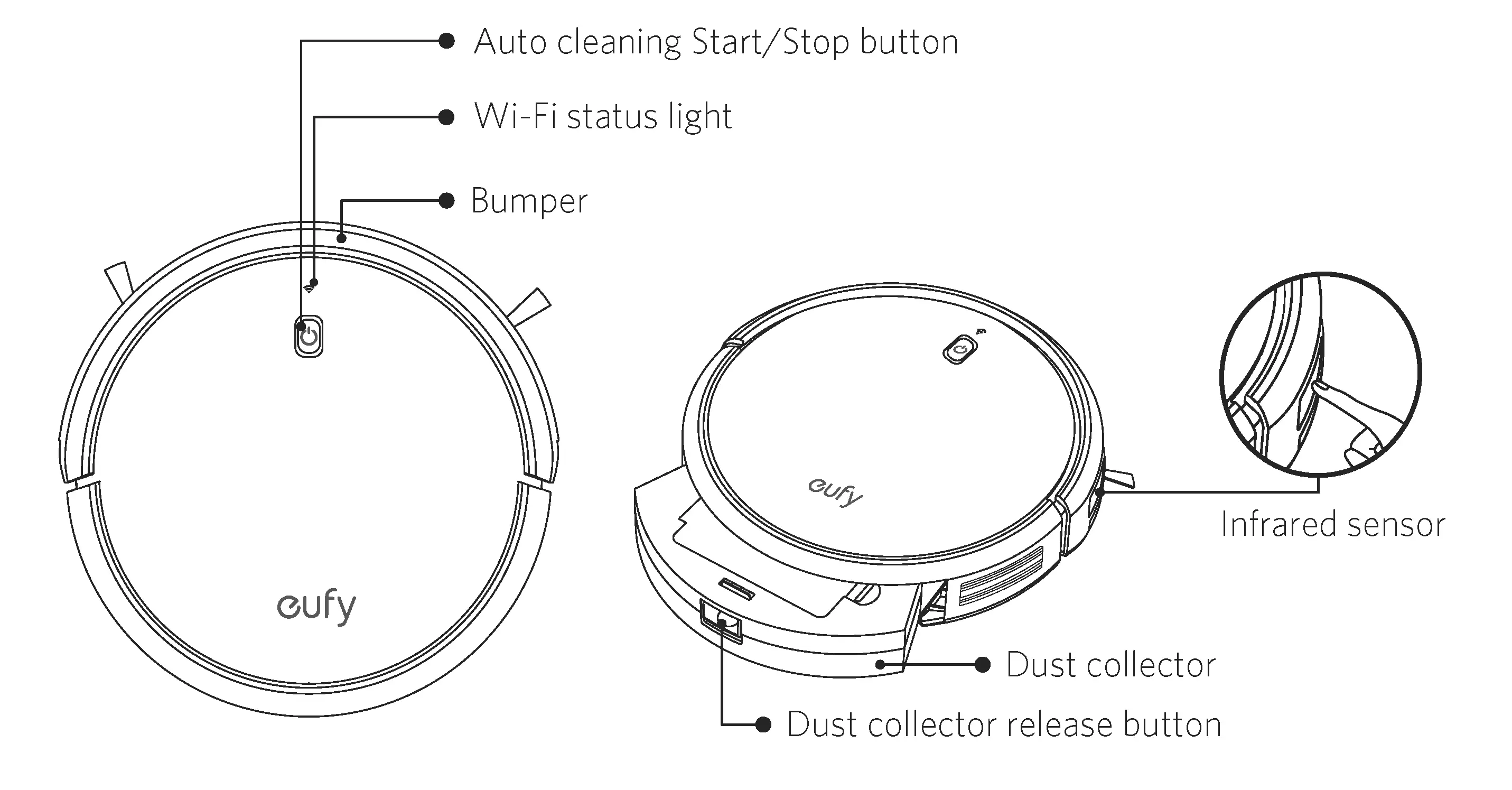 Auto cleaning Start/Stop button

Wi-Fi status light

Bumper

eufy

eufy

Infrared sensor

Dust collector

Dust collector release button