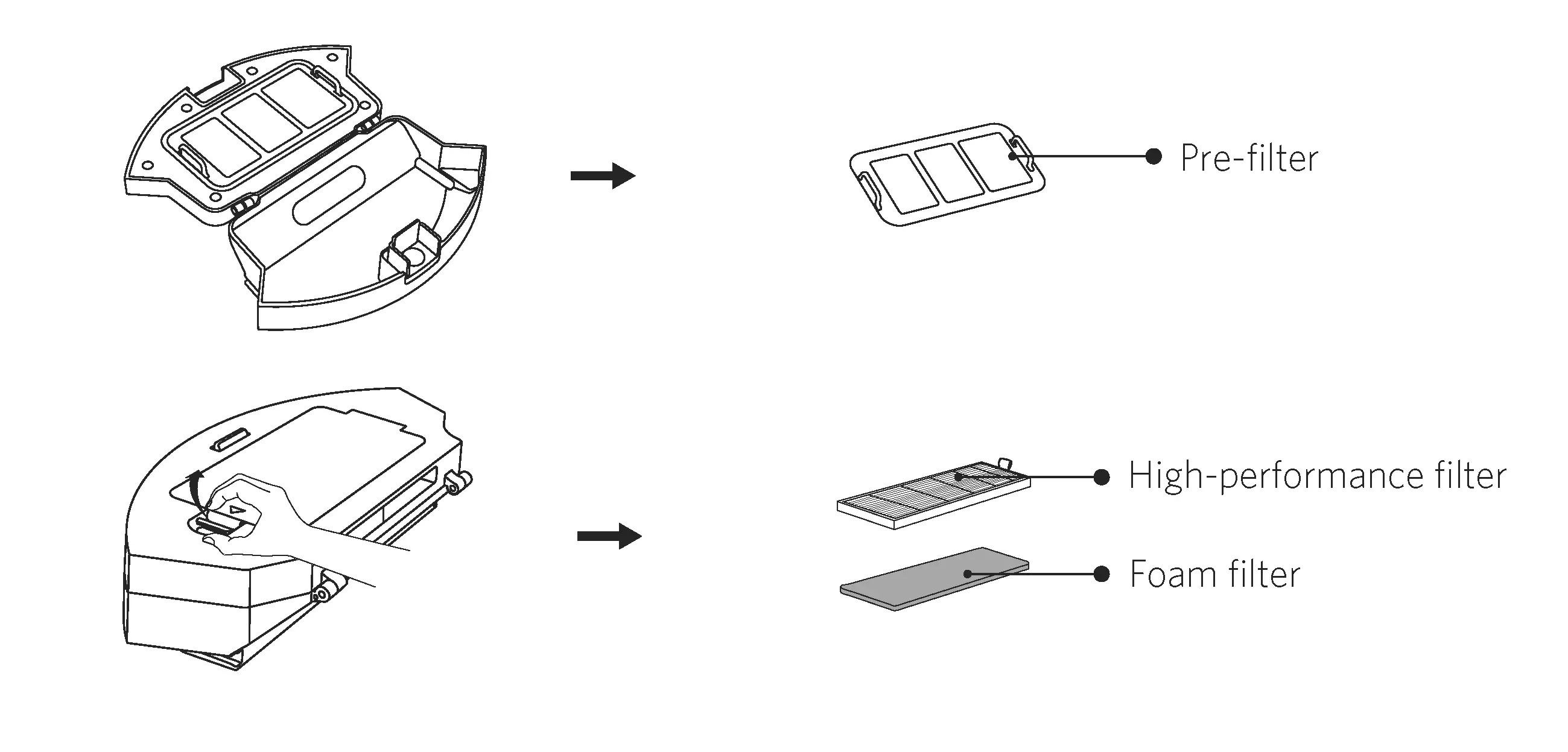 Pre-filter

High-performance filter

Foam filter