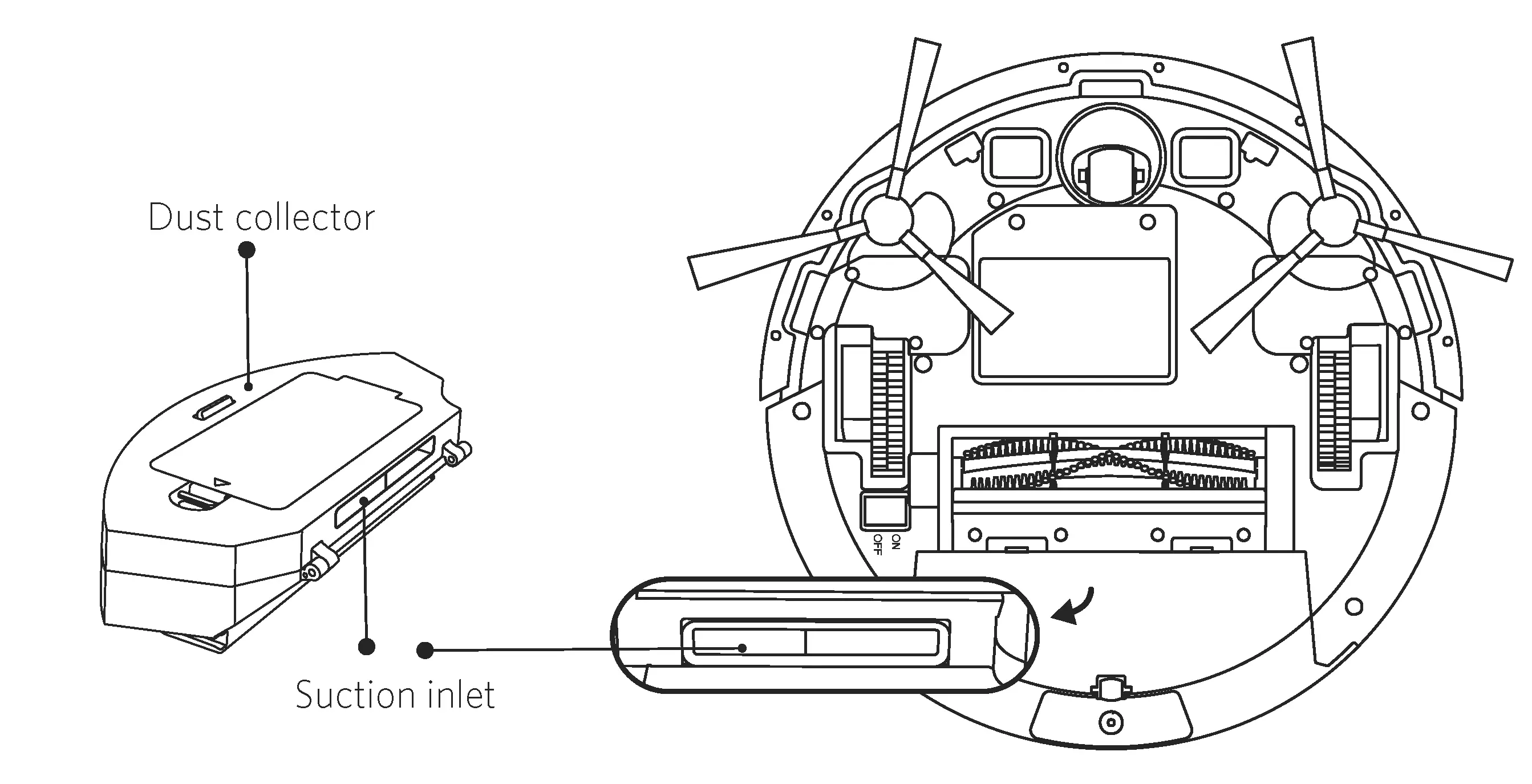 Dust collector

Suction inlet

ON
OFF