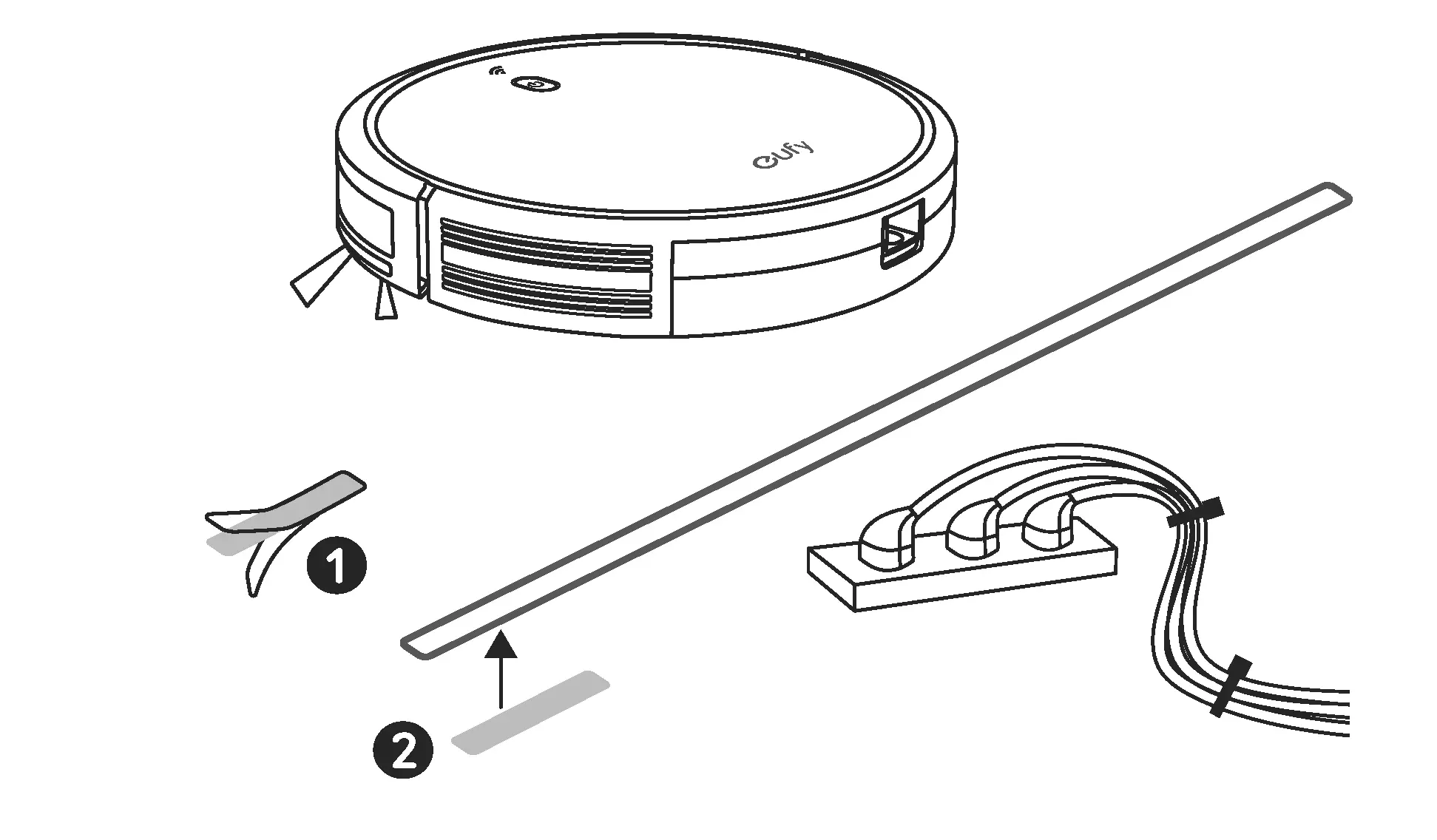 eufy

1

2