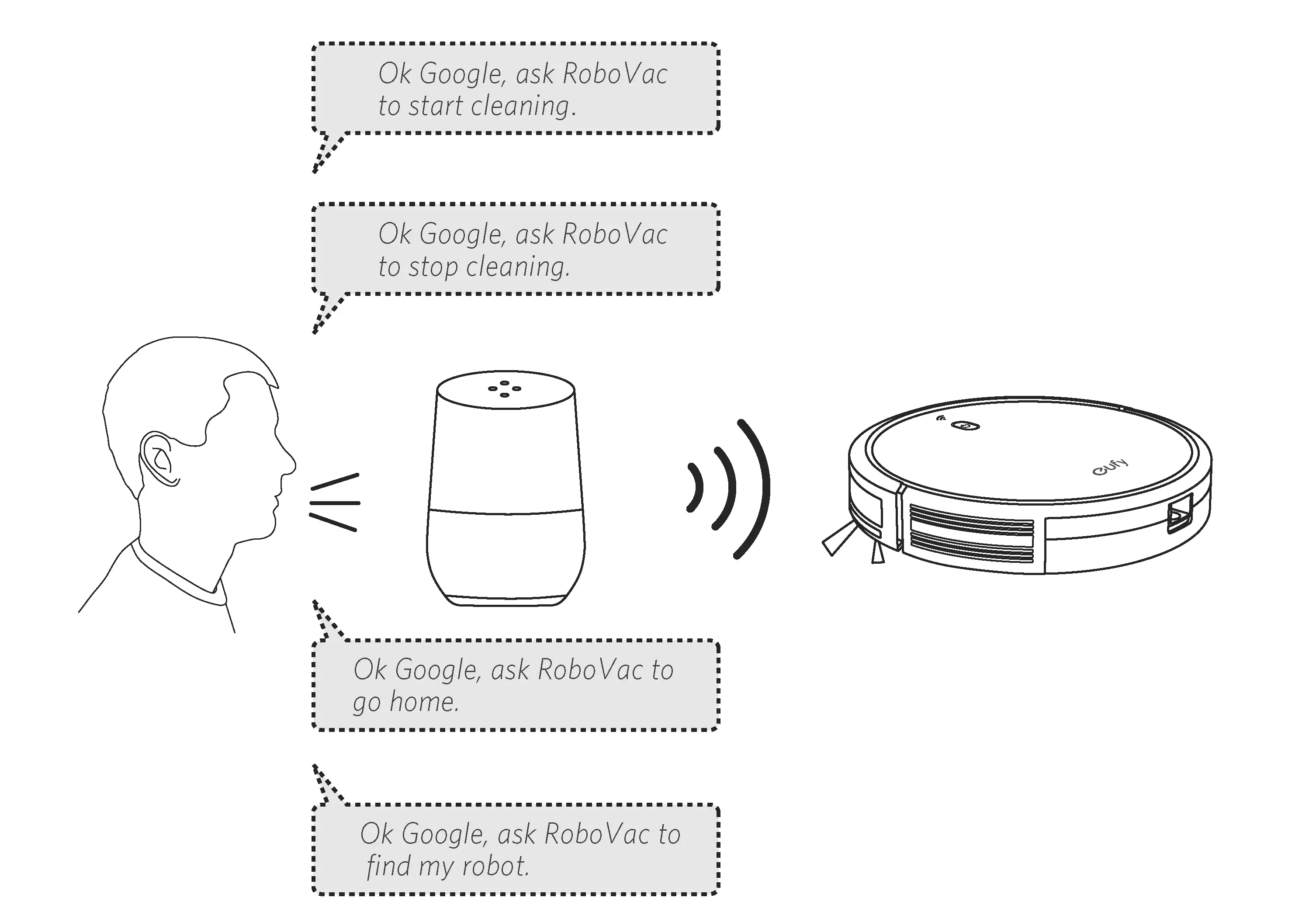 Ok Google, ask RoboVac to start cleaning.

Ok Google, ask RoboVac to stop cleaning.

eufy

Ok Google, ask RoboVac to go home.

Ok Google, ask RoboVac to find my robot.