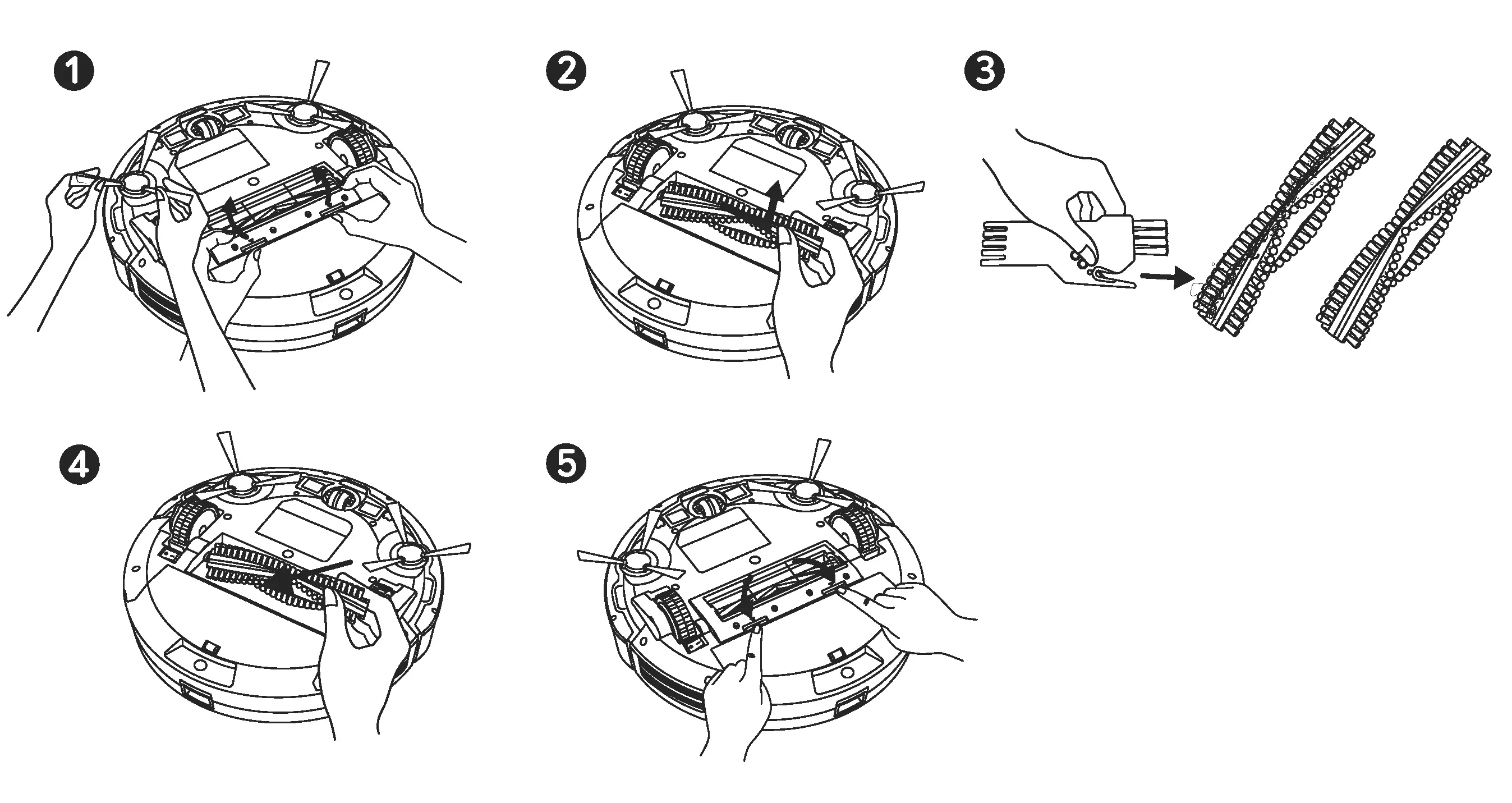 1

2

3

4

5