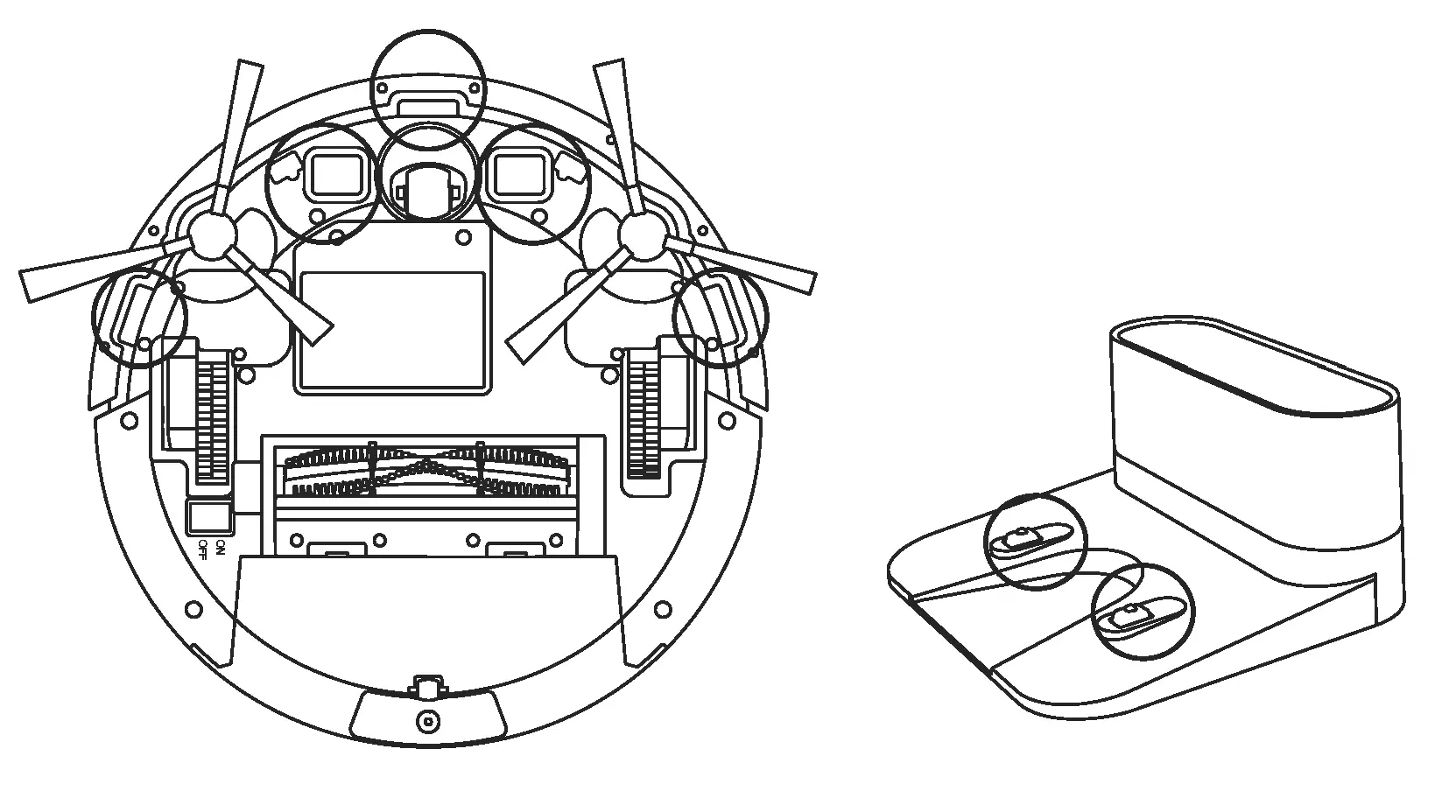 ON
OFF