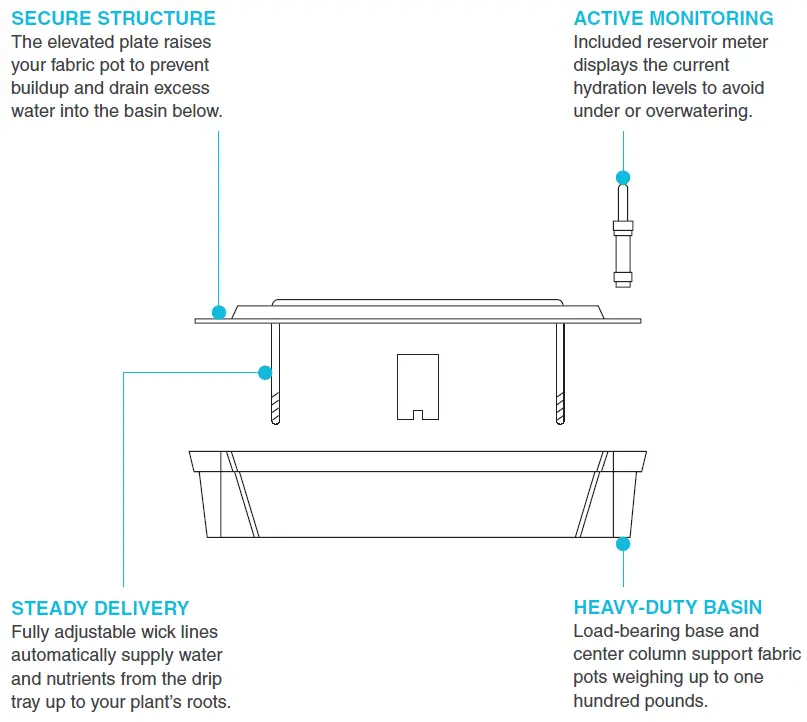 SECURE STRUCTURE
The elevated plate raises your fabric pot to prevent buildup and drain excess water into the basin below.

ACTIVE MONITORING
Included reservoir meter displays the current hydration levels to avoid under or overwatering.

STEADY DELIVERY
Fully adjustable wick lines automatically supply water and nutrients from the drip tray up to your plant's roots.

HEAVY-DUTY BASIN
Load-bearing base and center column support fabric pots weighing up to one hundred pounds.