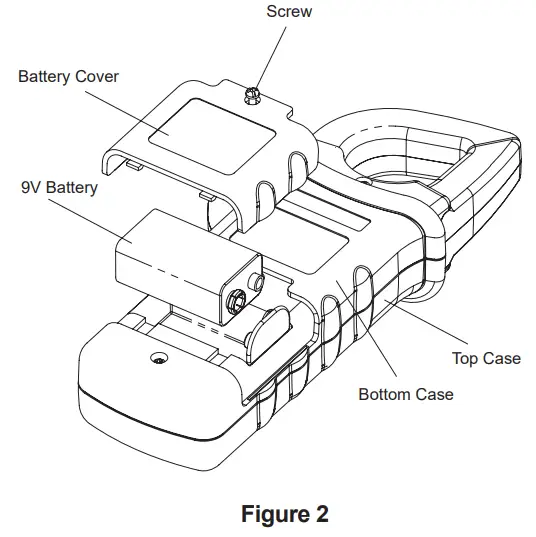 Screw
Battery Cover
9V Battery
Top Case
Bottom Case

Figure 2