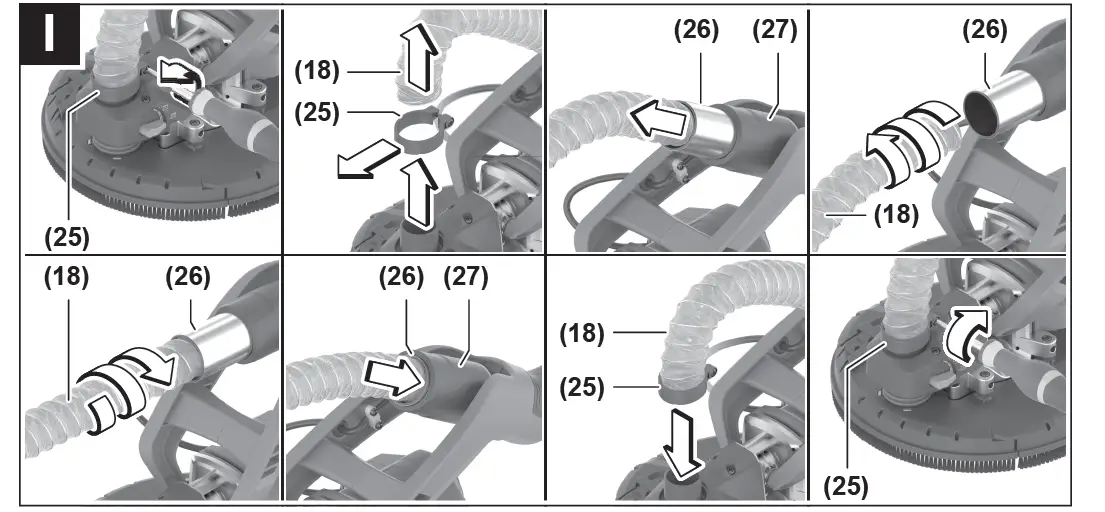 I

(25)

(18)
(25)

(26) (27)

(26)
(18)

(18) (26)

(26) (27)

(18)
(25)

(25)