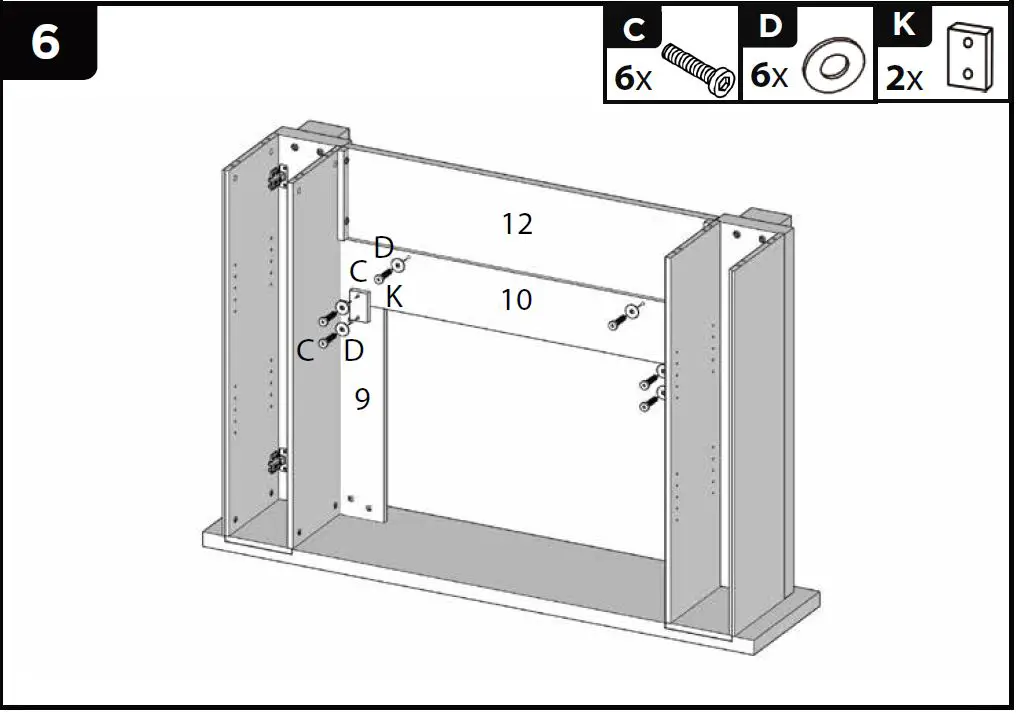 6

C
6x

D
6x

K
2x

12
D
C
K
10
C
D
9