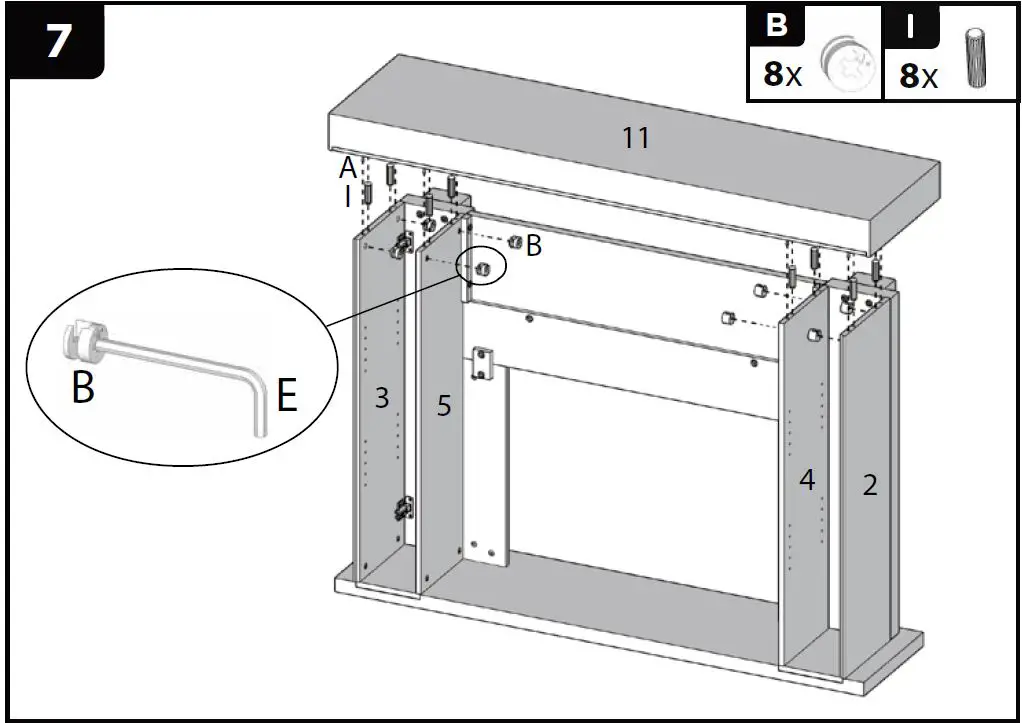 7

B
8x

I
8x

11

A
I

B

B

E

3

5

4

2