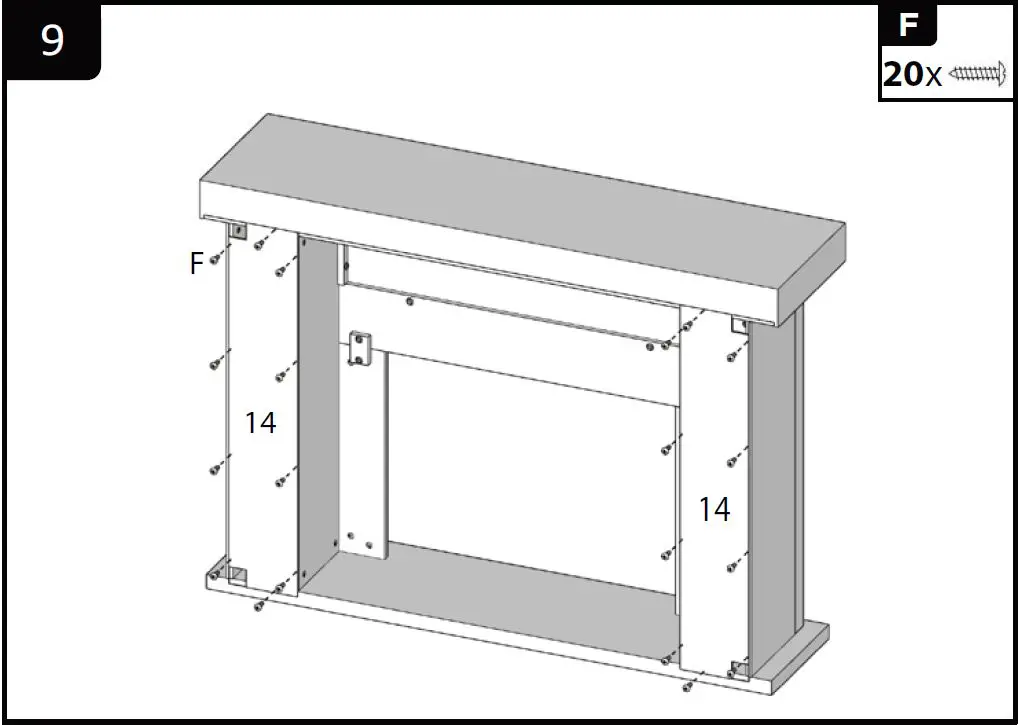 9

F
20x

F

14

14