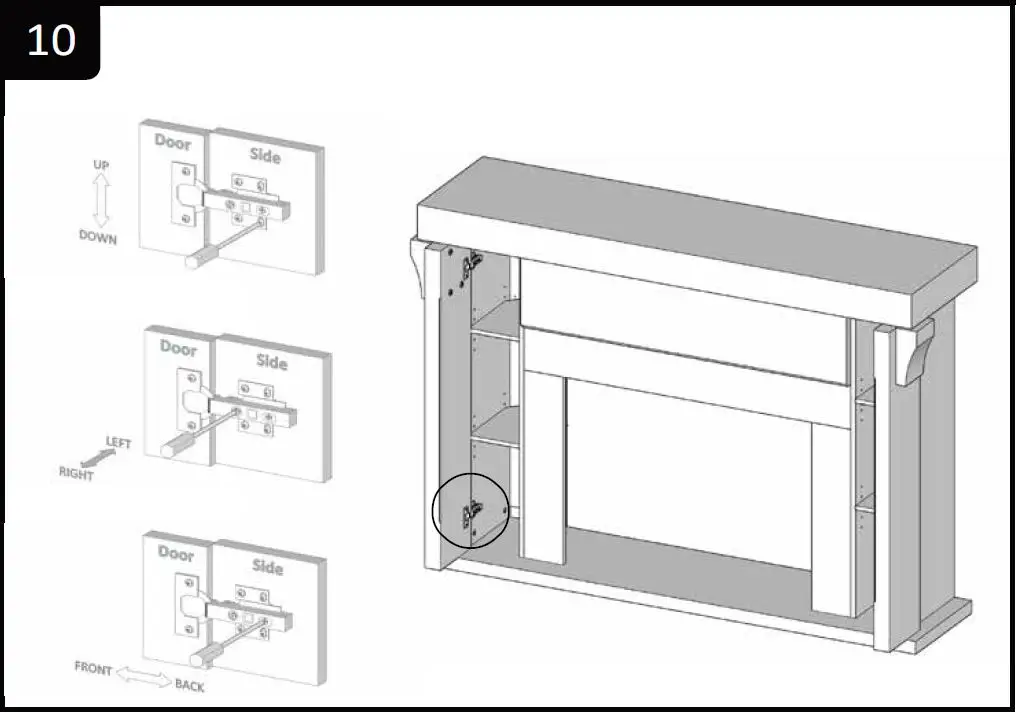 10

Door
Side
UP
DOWN

Door
Side
LEFT
RIGHT

Door
Side
FRONT
BACK