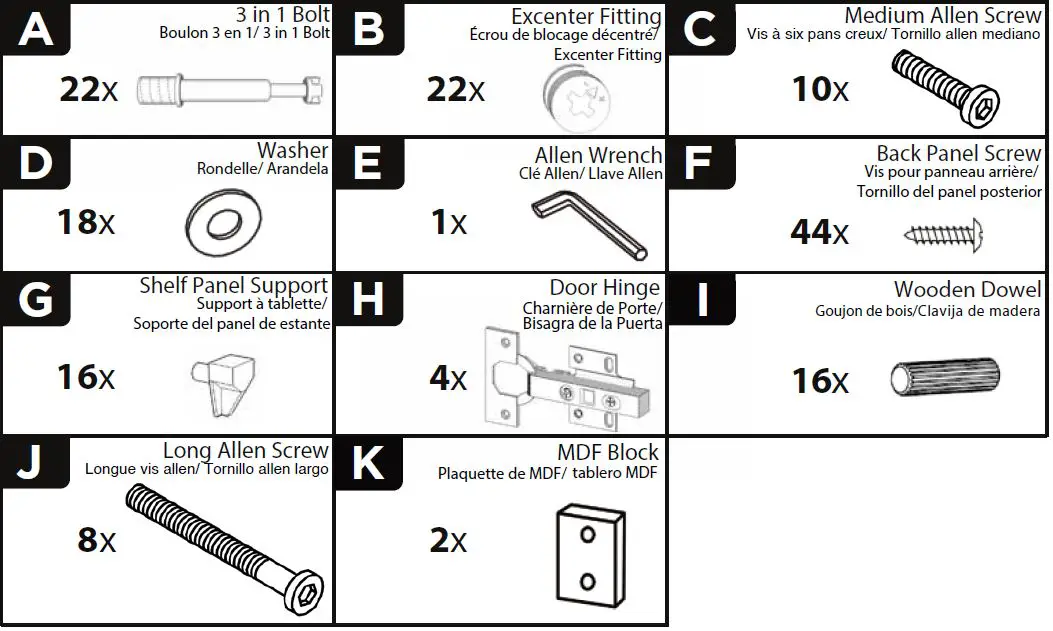 A
3 in 1 Bolt
Boulon 3 en 1/ 3 in 1 Bolt
22x

B
Excenter Fitting
Écrou de blocage décentré/ Excenter Fitting
22x

C
Medium Allen Screw
Vis à six pans creux/ Tornillo allen mediano
10x

D
Washer
Rondelle/ Arandela
18x

E
Allen Wrench
Clé Allen/ Llave Allen
1x

F
Back Panel Screw
Vis pour panneau arrière/ Tornillo del panel posterior
44x

G
Shelf Panel Support
Support à tablette/ Soporte del panel de estante
16x

H
Door Hinge
Charnière de Porte/ Bisagra de la Puerta
4x

I
Wooden Dowel
Goujon de bois/Clavija de madera
16x

J
Long Allen Screw
Longue vis allen/ Tornillo allen largo
8x

K
MDF Block
Plaquette de MDF/ tablero MDF
2x