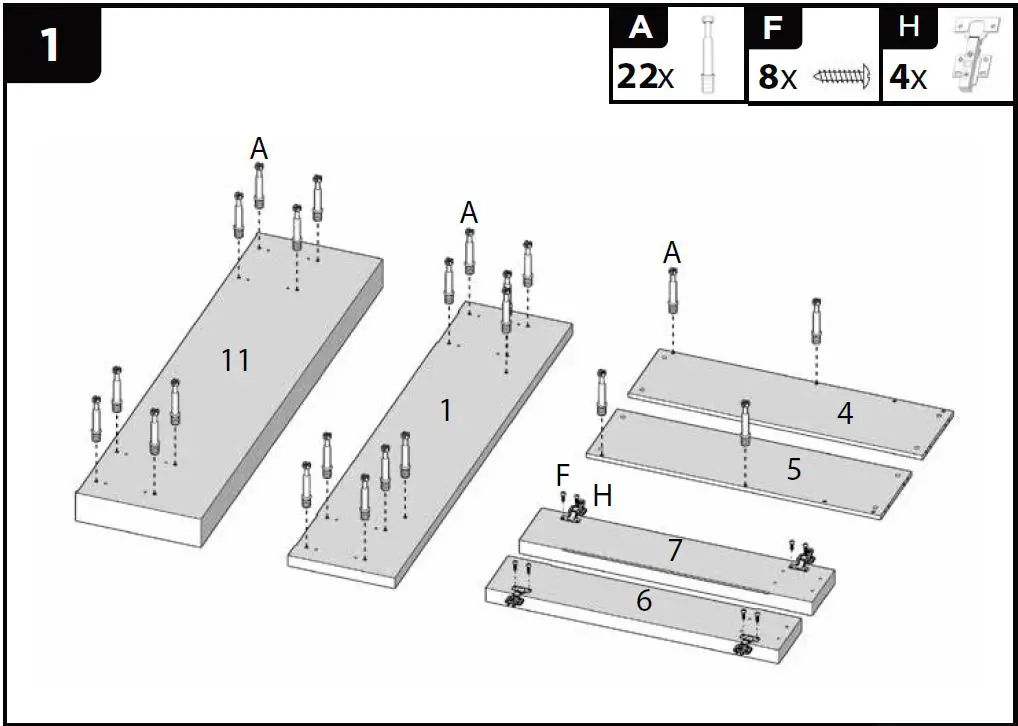 1

A
22x

F
8x

H
4x

A

A

A

11

1

4

5

F H

7

6