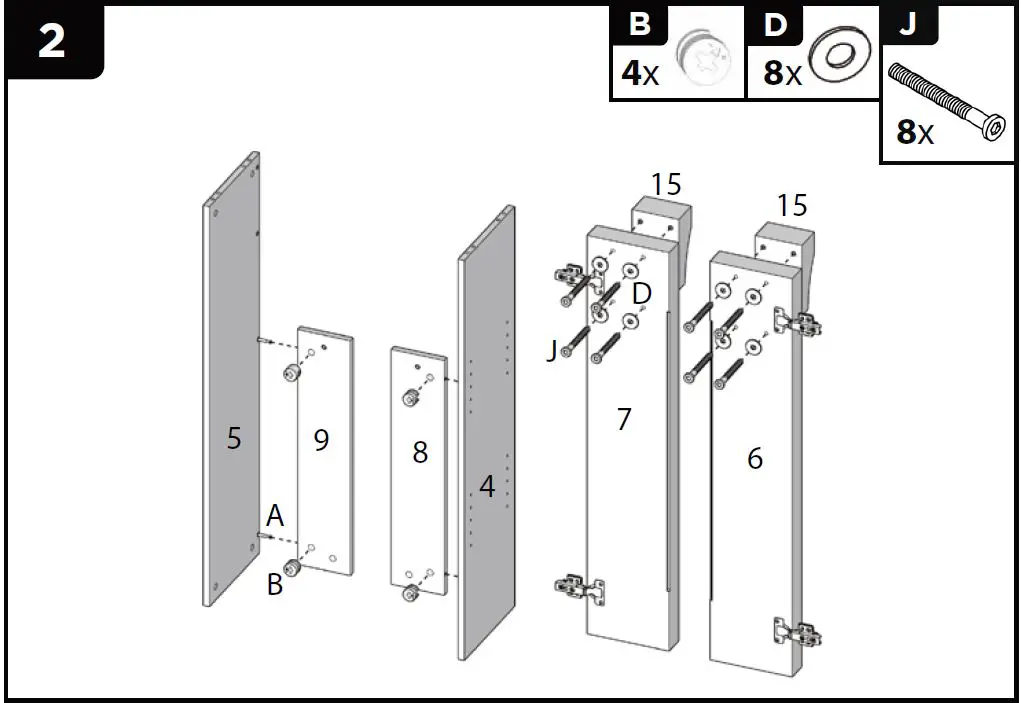 2

B
4x

D
8x

J
8x

15
15
D
J
5
9
8
4
7
6
A
B