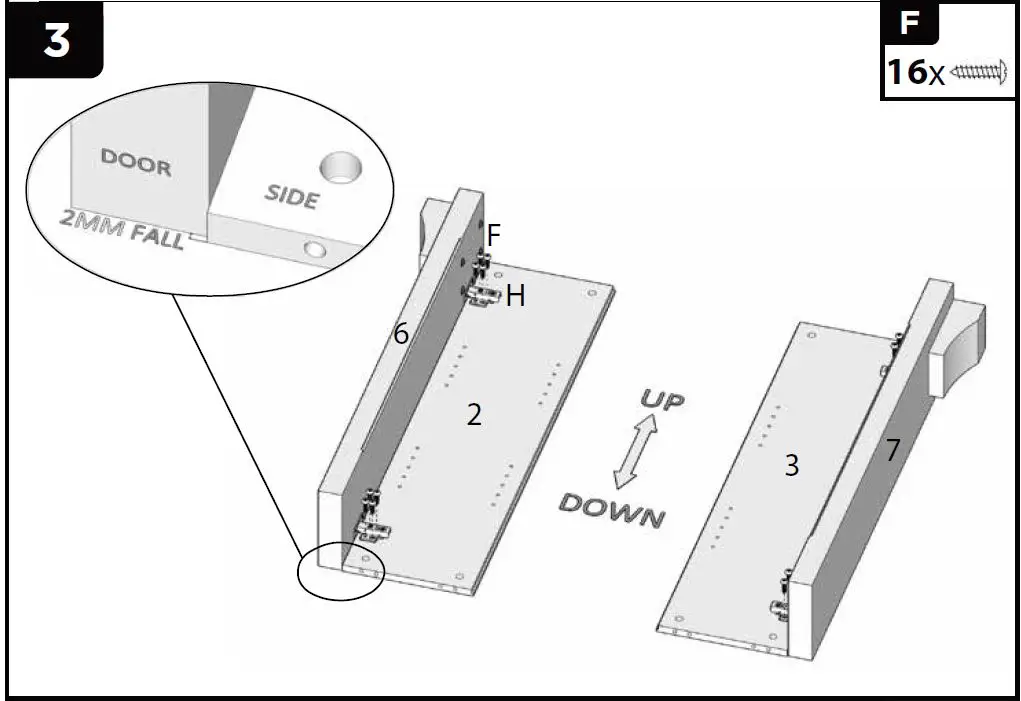 3

F
16x

DOOR
SIDE
2MM FALL

F
H
6
2
UP
DOWN
3
7