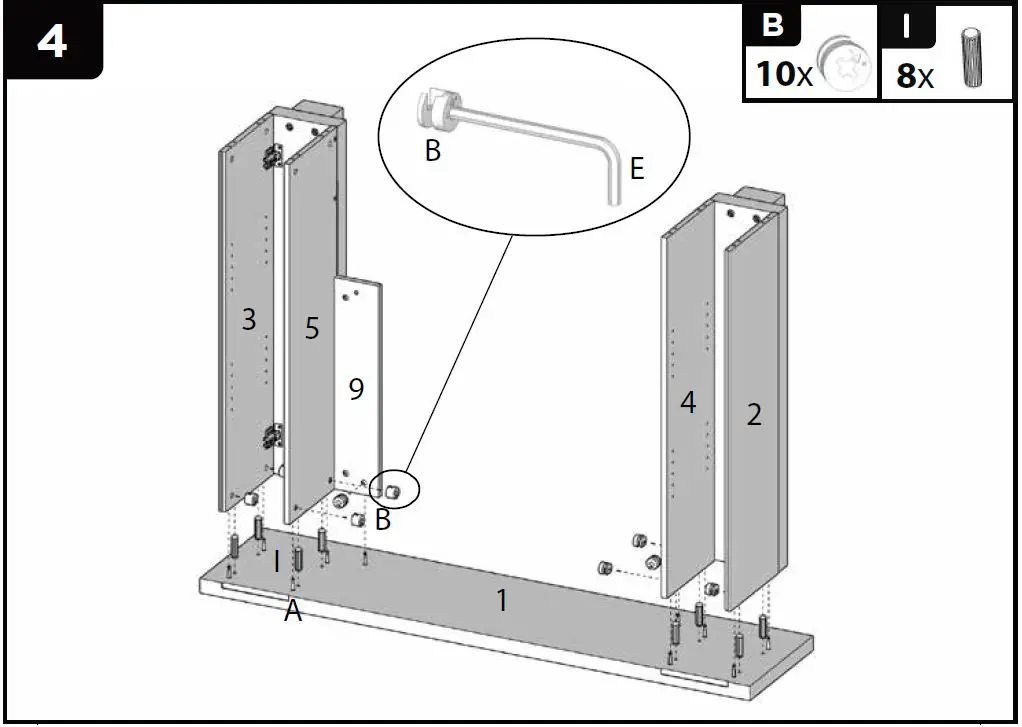 4

B
10x

I
8x

B

E

3

5

9

4

2

B

I

A

1