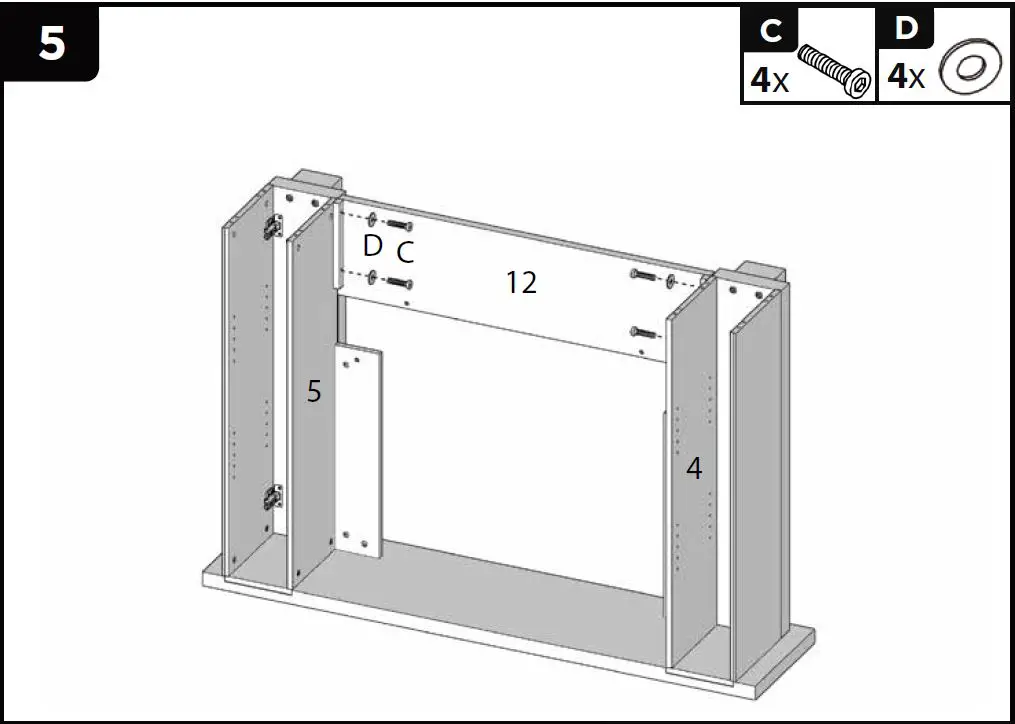 5

C
4x

D
4x

D C

12

5

4