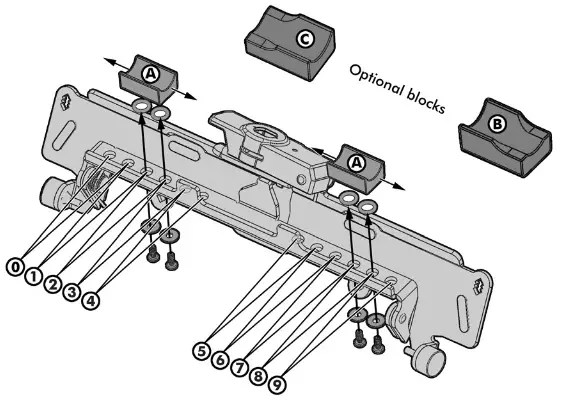 C
A
Optional blocks
B
A
0
1
2
3
4
5
6
7
8
9