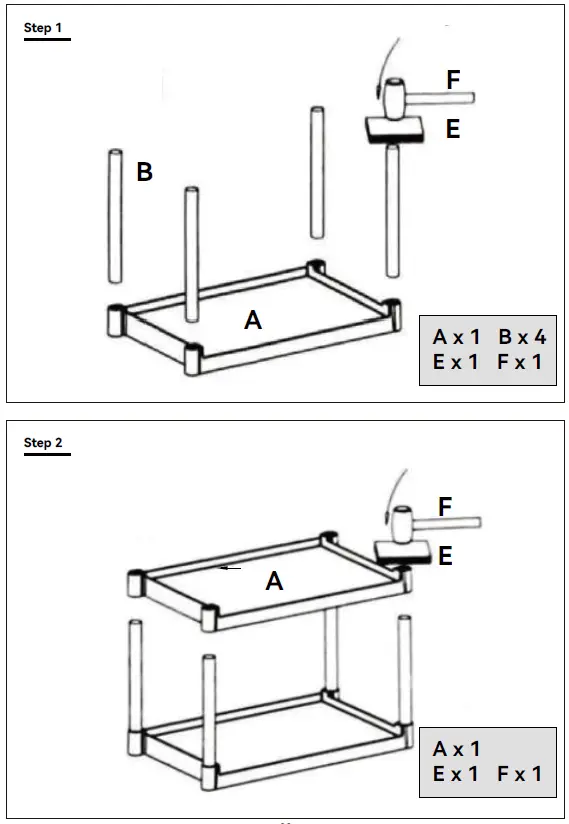 Step 1

F

E

B

A

A x 1 B x 4
E x 1 F x 1

Step 2

F

E

A

A x 1
E x 1 F x 1