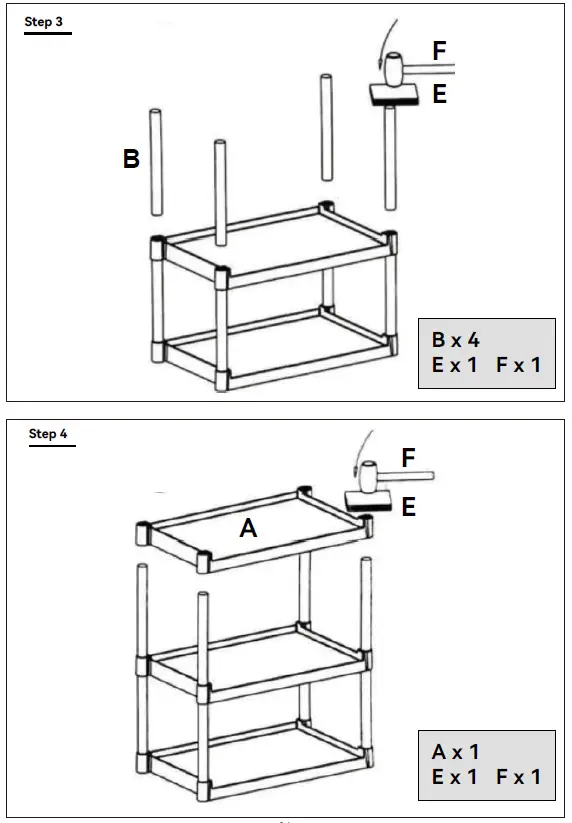 Step 3

F

E

B

B x 4
E x 1 F x 1

Step 4

F

E

A

A x 1
E x 1 F x 1