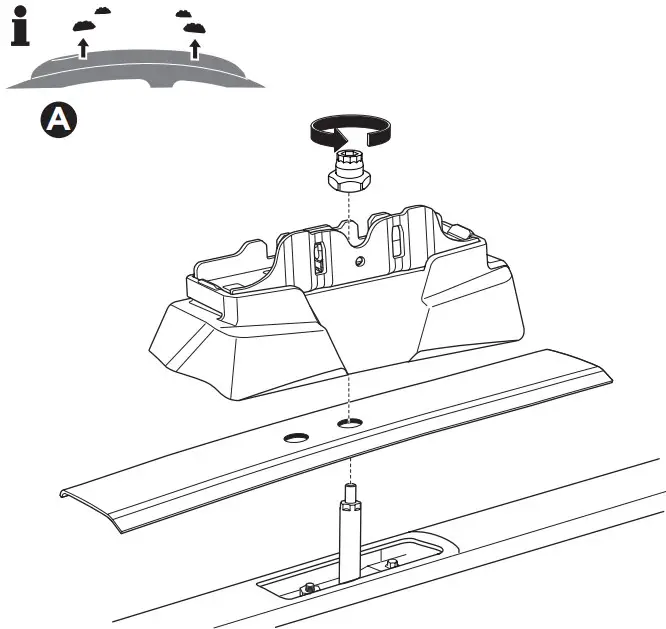 i

A