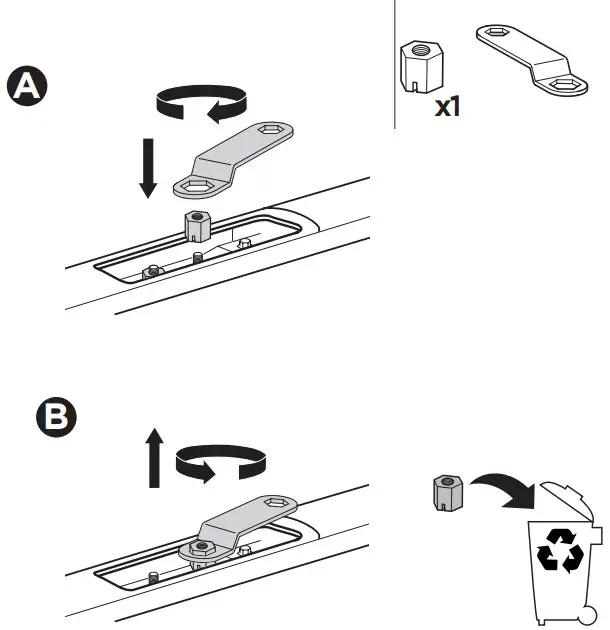 A

x1

B