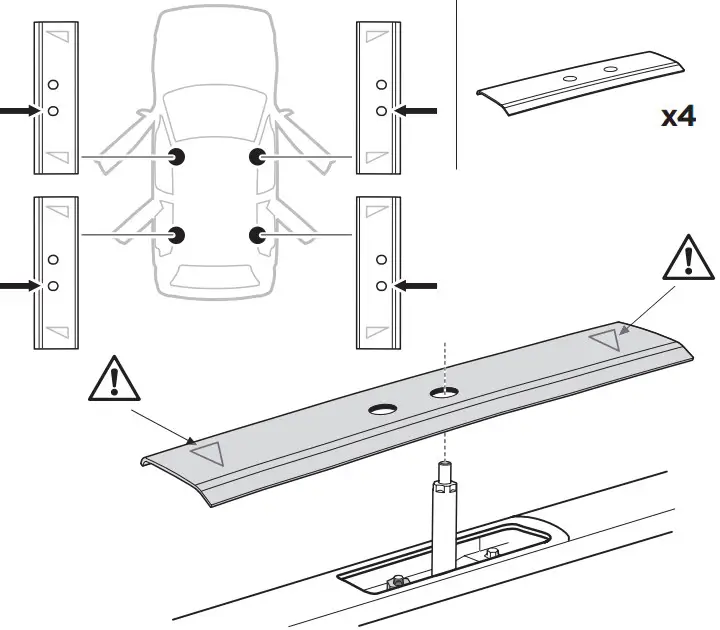 x4