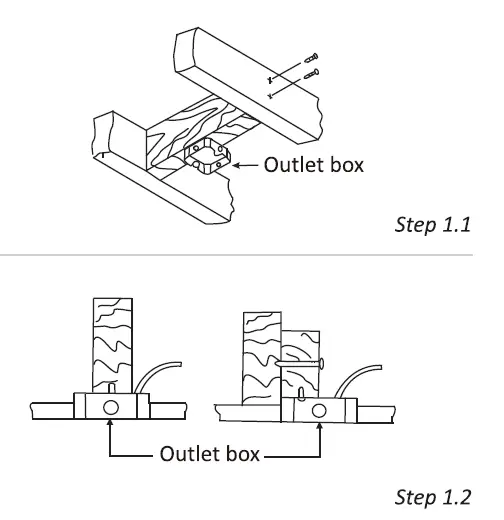 Outlet box

Step 1.1

Outlet box

Step 1.2