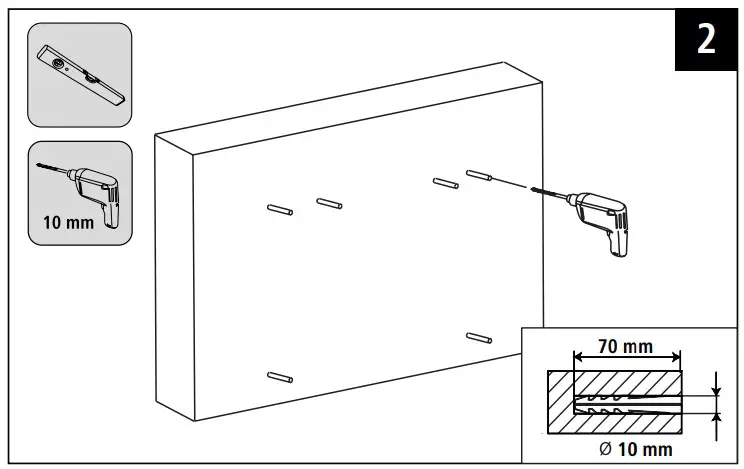 2

10 mm

70 mm

Ø 10 mm