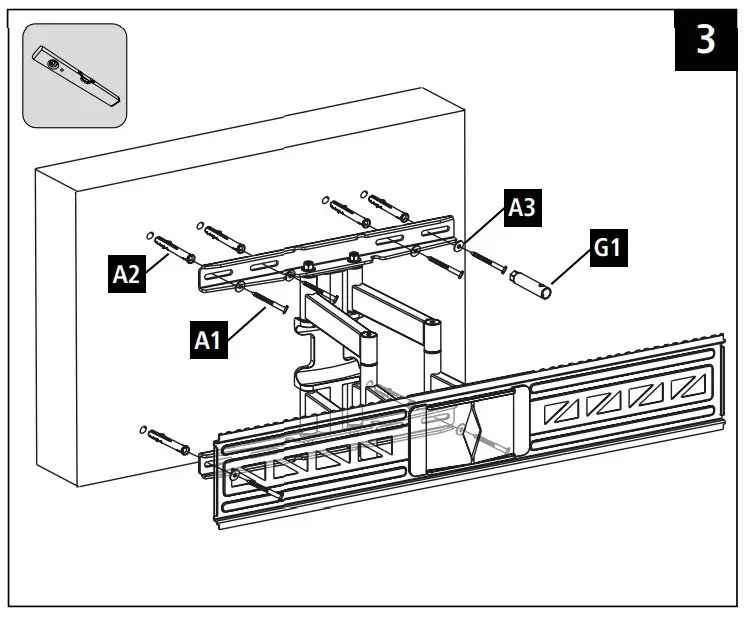 3

A3

G1

A2

A1