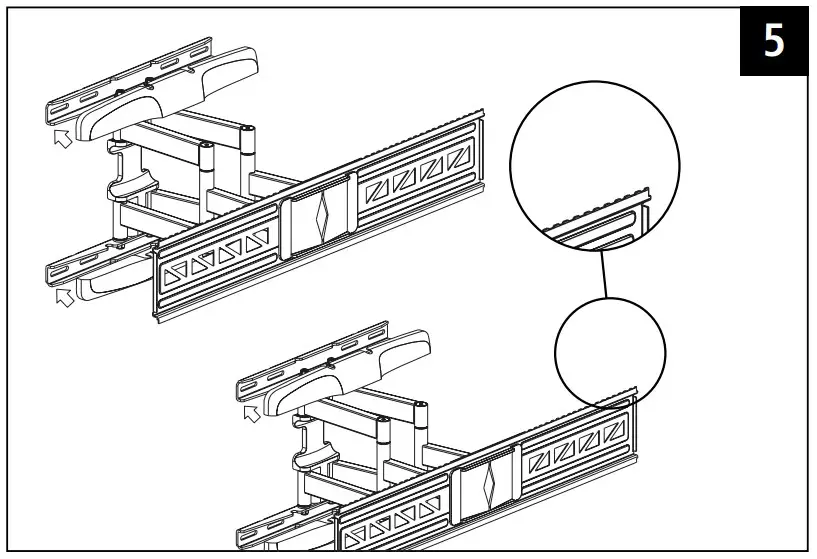 5