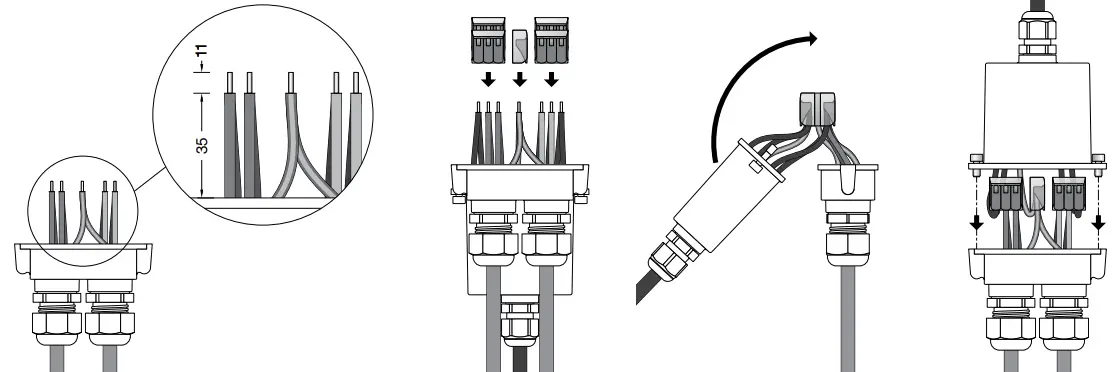 11
35