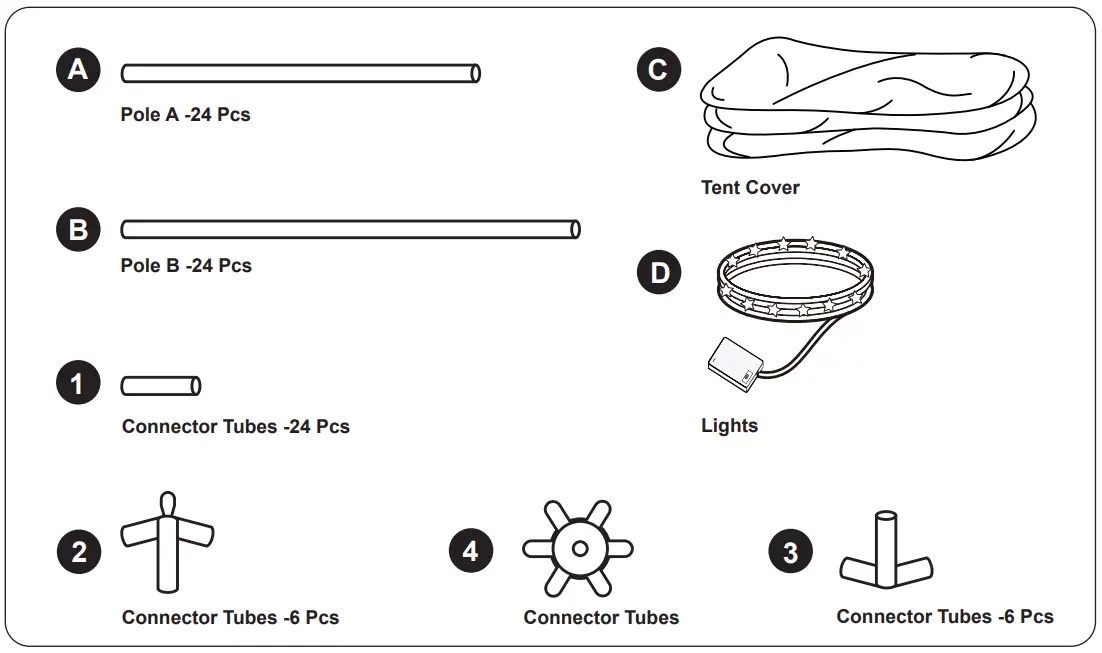 A
Pole A -24 Pcs

B
Pole B -24 Pcs

1
Connector Tubes -24 Pcs

C
Tent Cover

D
Lights

2
Connector Tubes -6 Pcs

4
Connector Tubes

3
Connector Tubes -6 Pcs