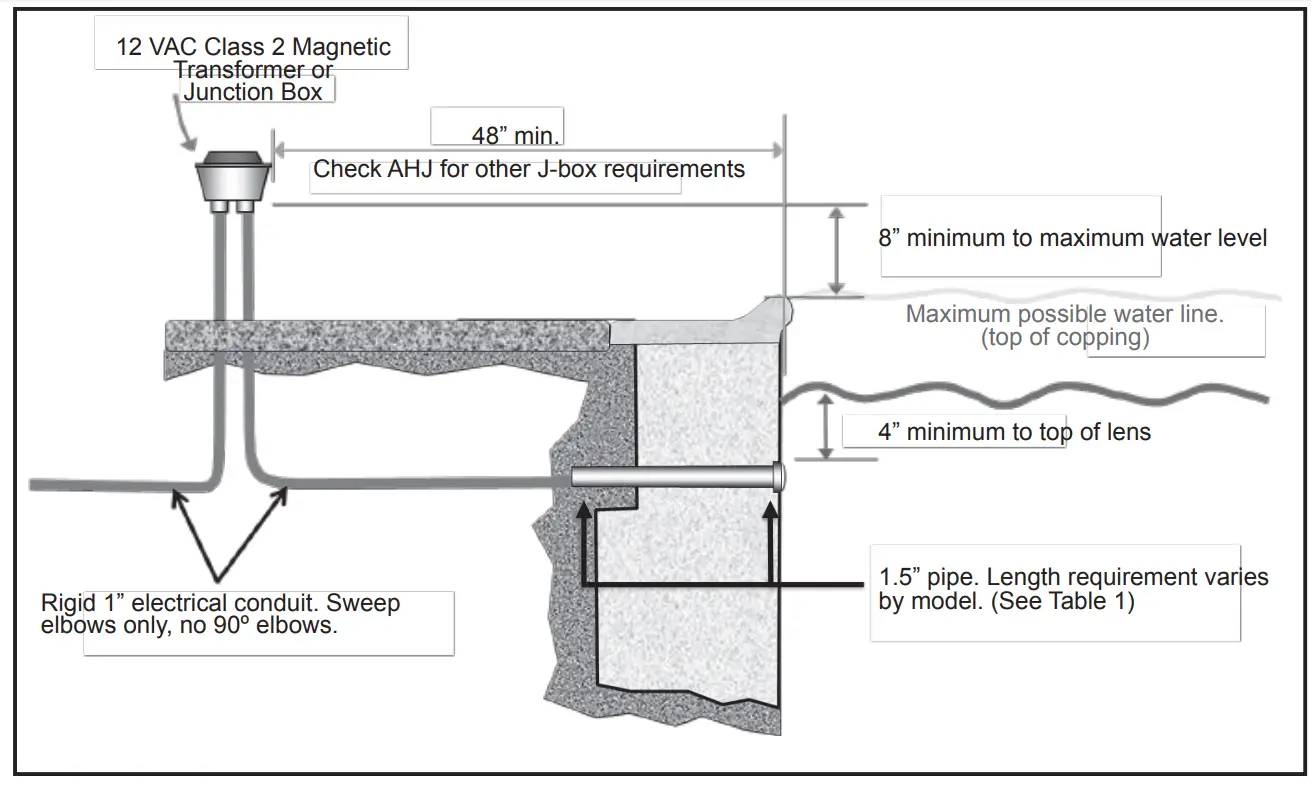 12 VAC Class 2 Magnetic Transformer or Junction Box

48” min.

Check AHJ for other J-box requirements

8” minimum to maximum water level

Maximum possible water line. (top of copping)

4” minimum to top of lens

Rigid 1” electrical conduit. Sweep elbows only, no 90º elbows.

1.5” pipe. Length requirement varies by model. (See Table 1)