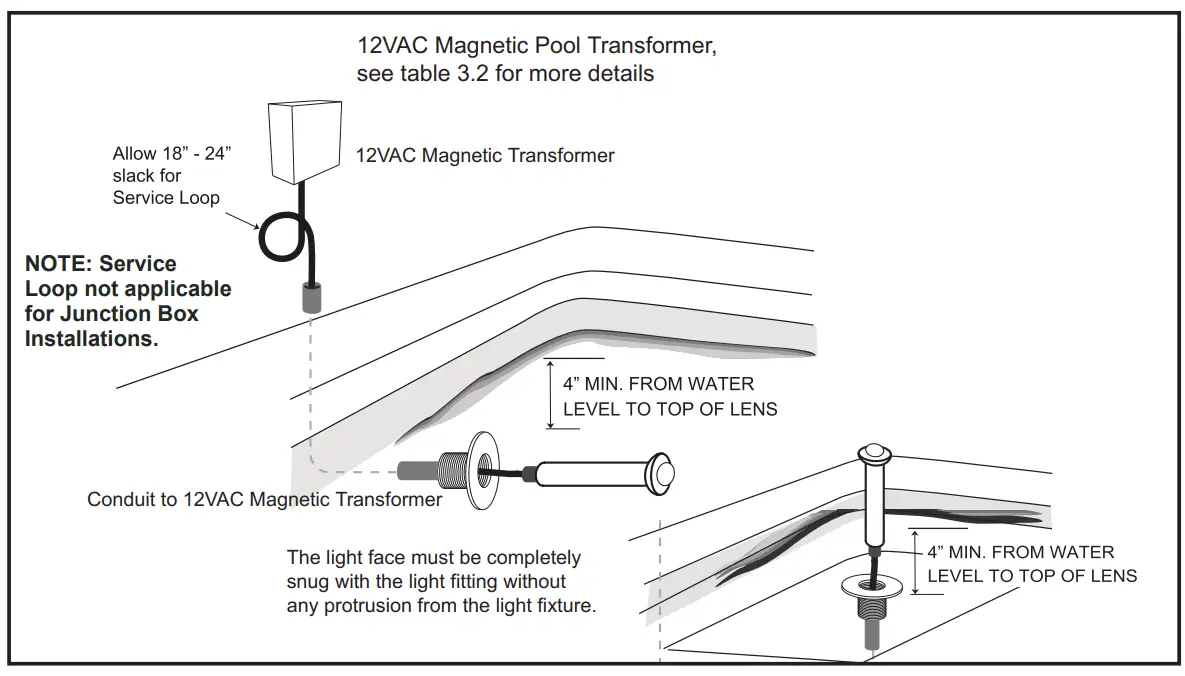 12VAC Magnetic Pool Transformer, see table 3.2 for more details

Allow 18” - 24” slack for Service Loop

12VAC Magnetic Transformer

NOTE: Service Loop not applicable for Junction Box Installations.

4” MIN. FROM WATER LEVEL TO TOP OF LENS

Conduit to 12VAC Magnetic Transformer

The light face must be completely snug with the light fitting without any protrusion from the light fixture.

4” MIN. FROM WATER LEVEL TO TOP OF LENS