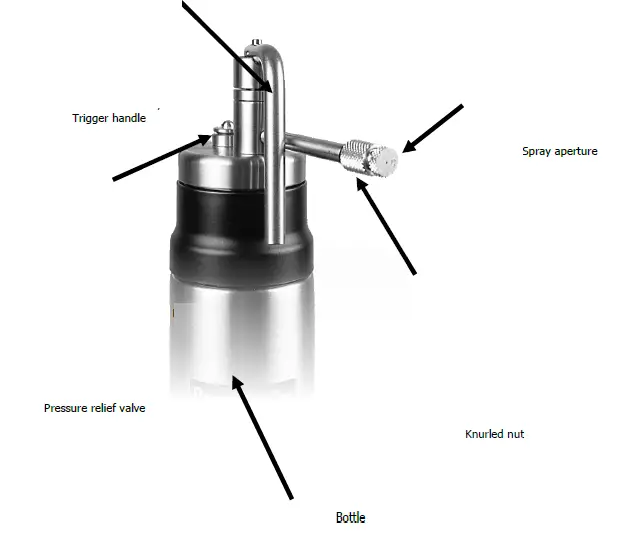 Trigger handle

Spray aperture

Pressure relief valve

Knurled nut

Bottle