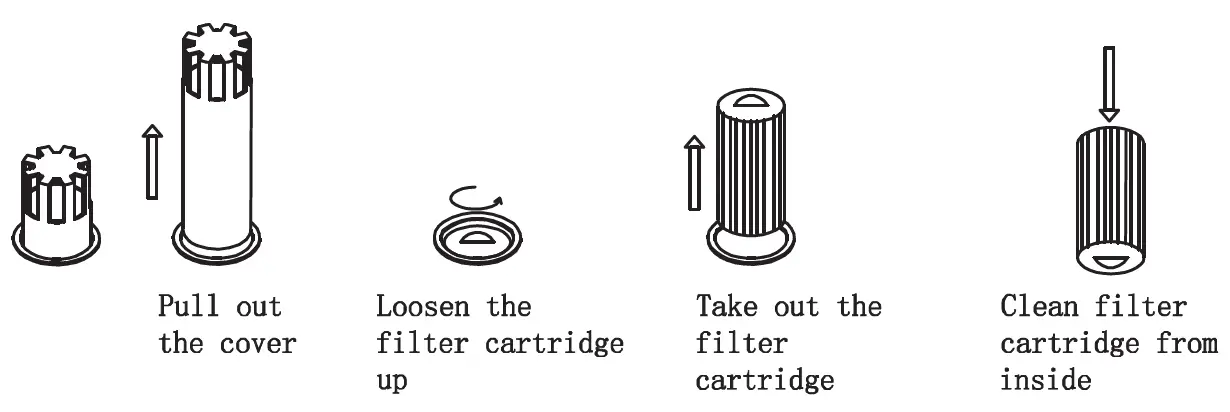 Pull out the cover

Loosen the filter cartridge up

Take out the filter cartridge

Clean filter cartridge from inside