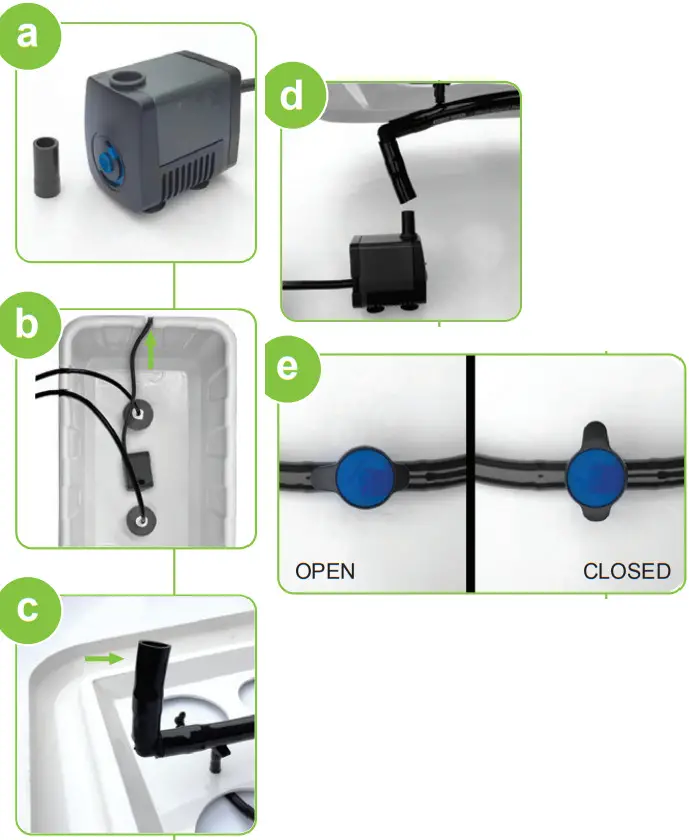 a

b

c

d

e

OPEN

CLOSED