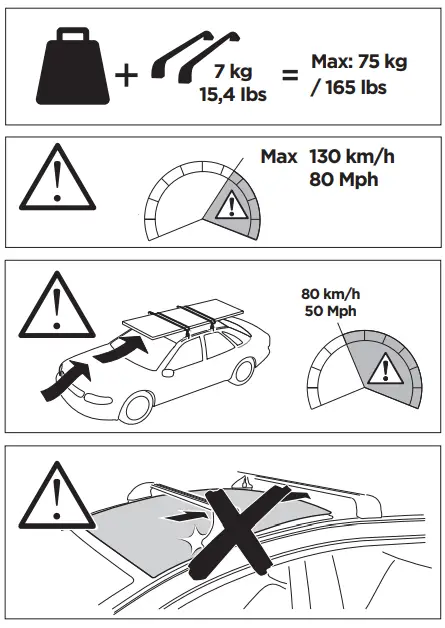 + 7 kg 15,4 lbs = Max: 75 kg / 165 lbs

Max 130 km/h
80 Mph

80 km/h
50 Mph