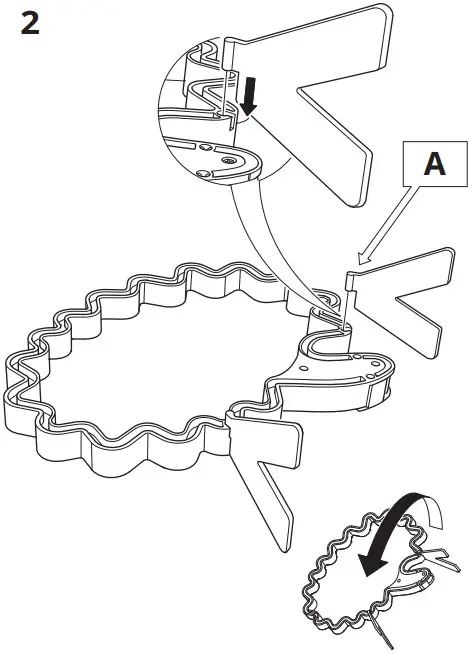 2

A