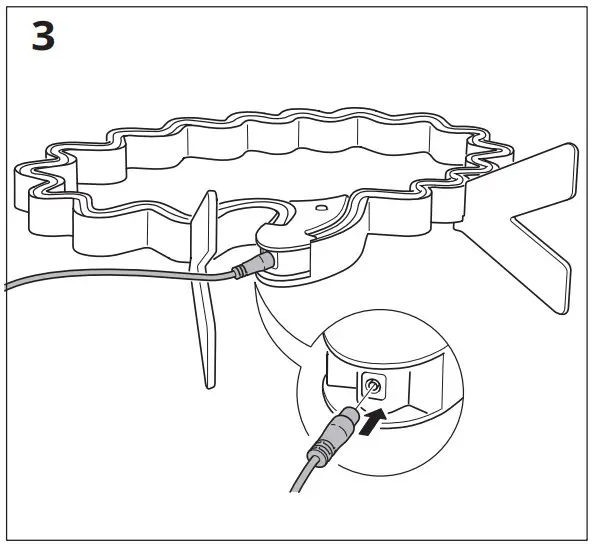 3